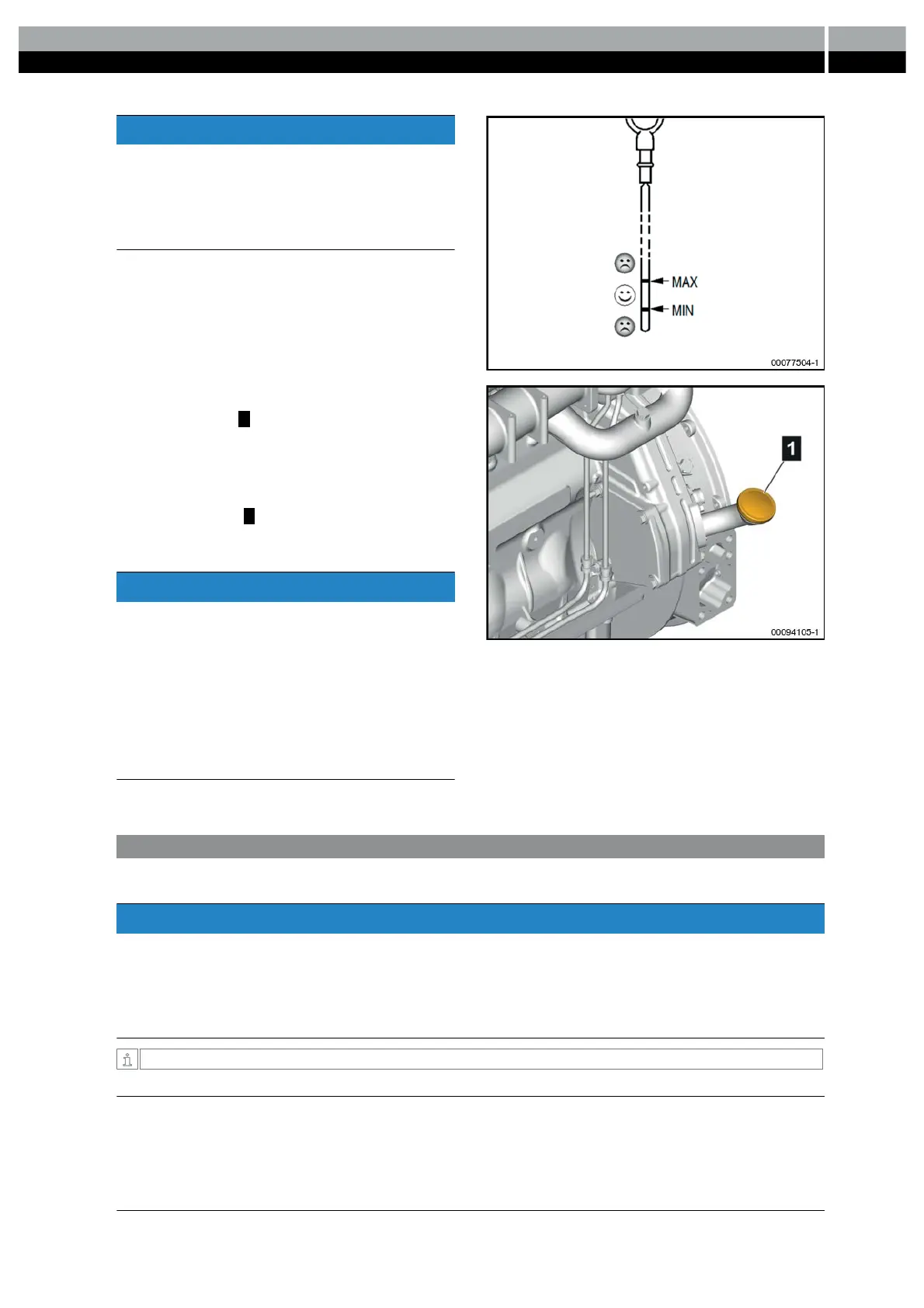 MAX

MIN

00077504-1

1

00094105-1