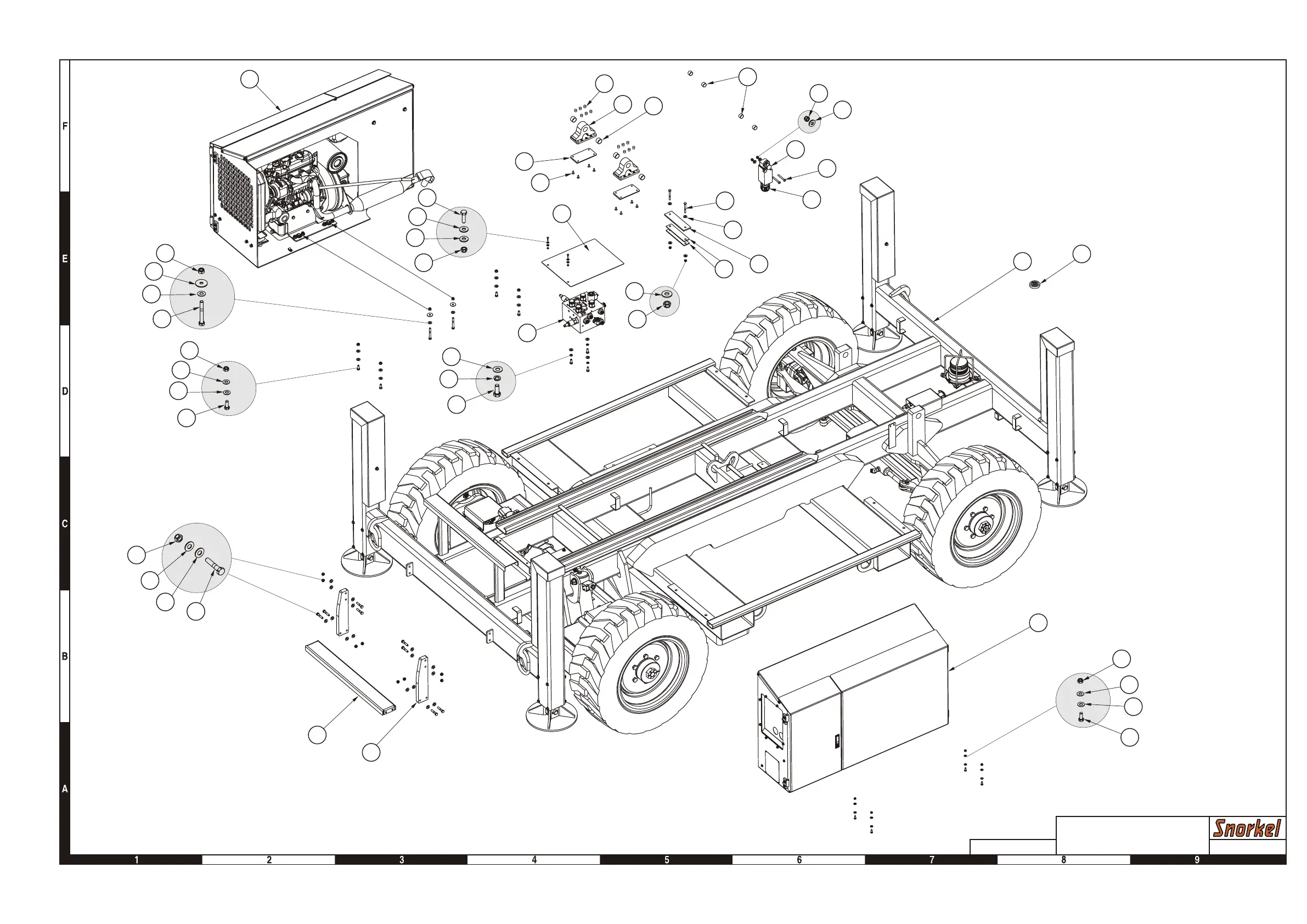 F
E
D
C
B
A

1
2
3
4
5
6
7
8
9

Snorkel