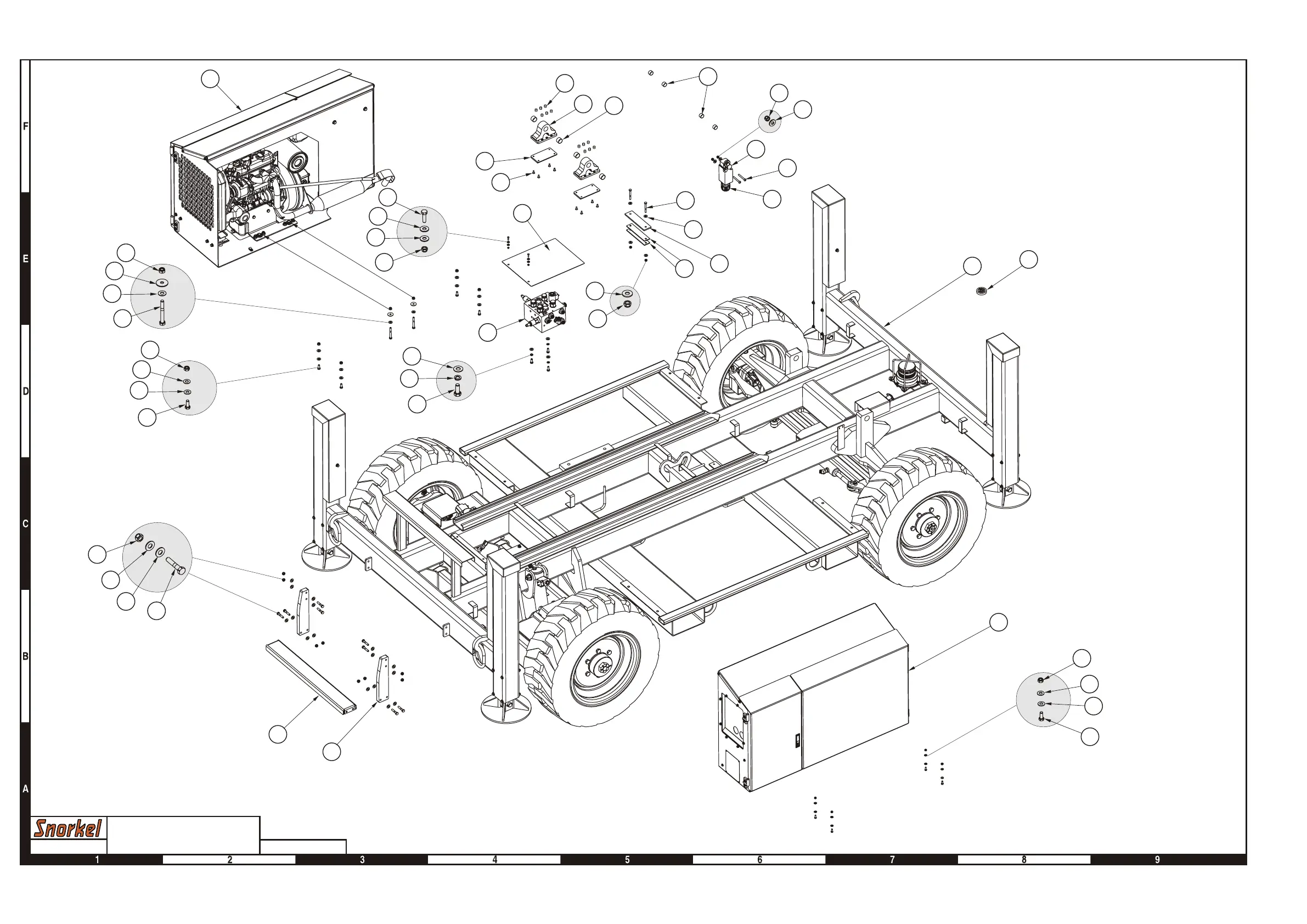 F

E

D

C

B

A

Snorkel

1 2 3 4 5 6 7 8 9