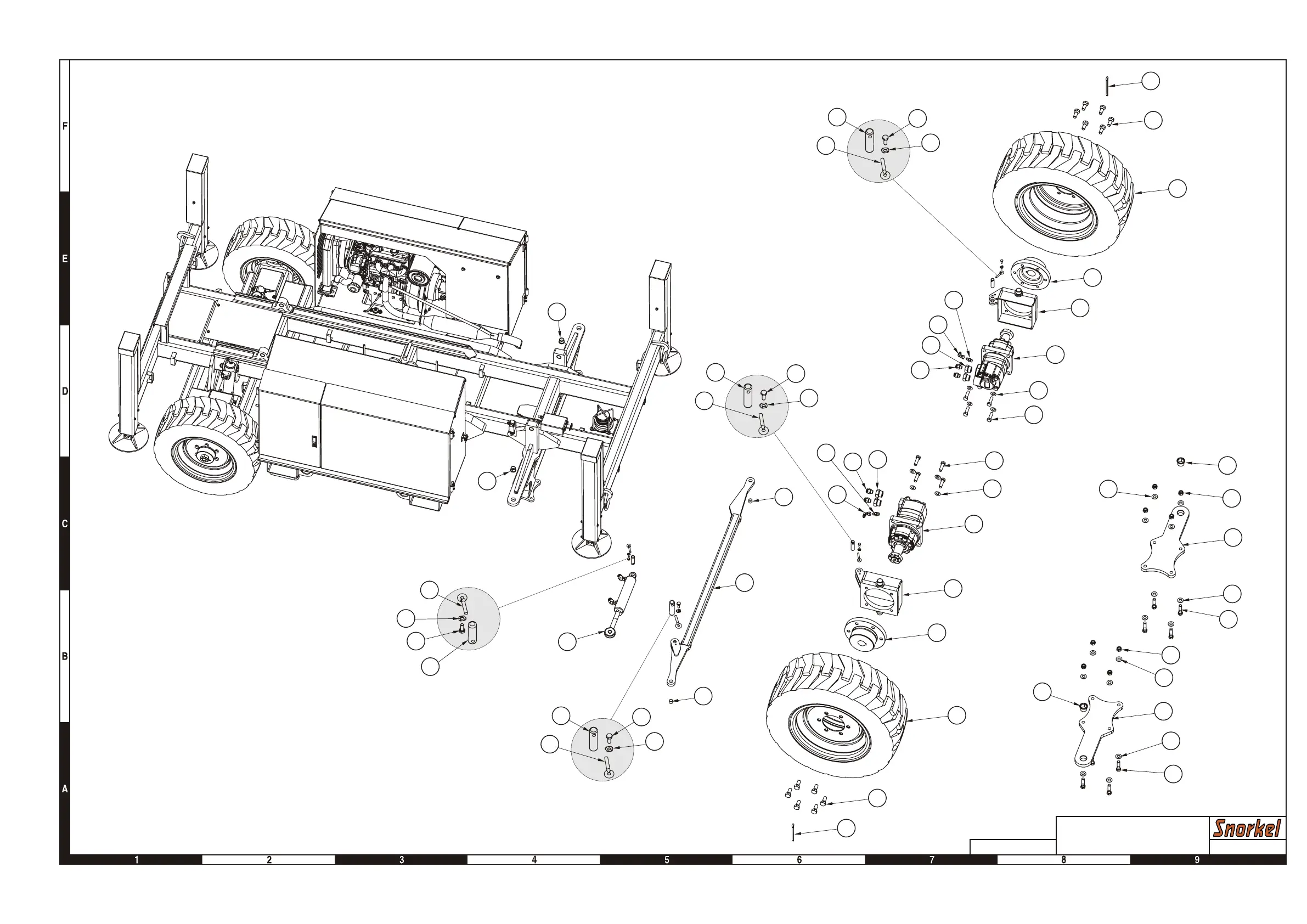 F
E
D
C
B
A

1
2
3
4
5
6
7
8
9

Snorkel