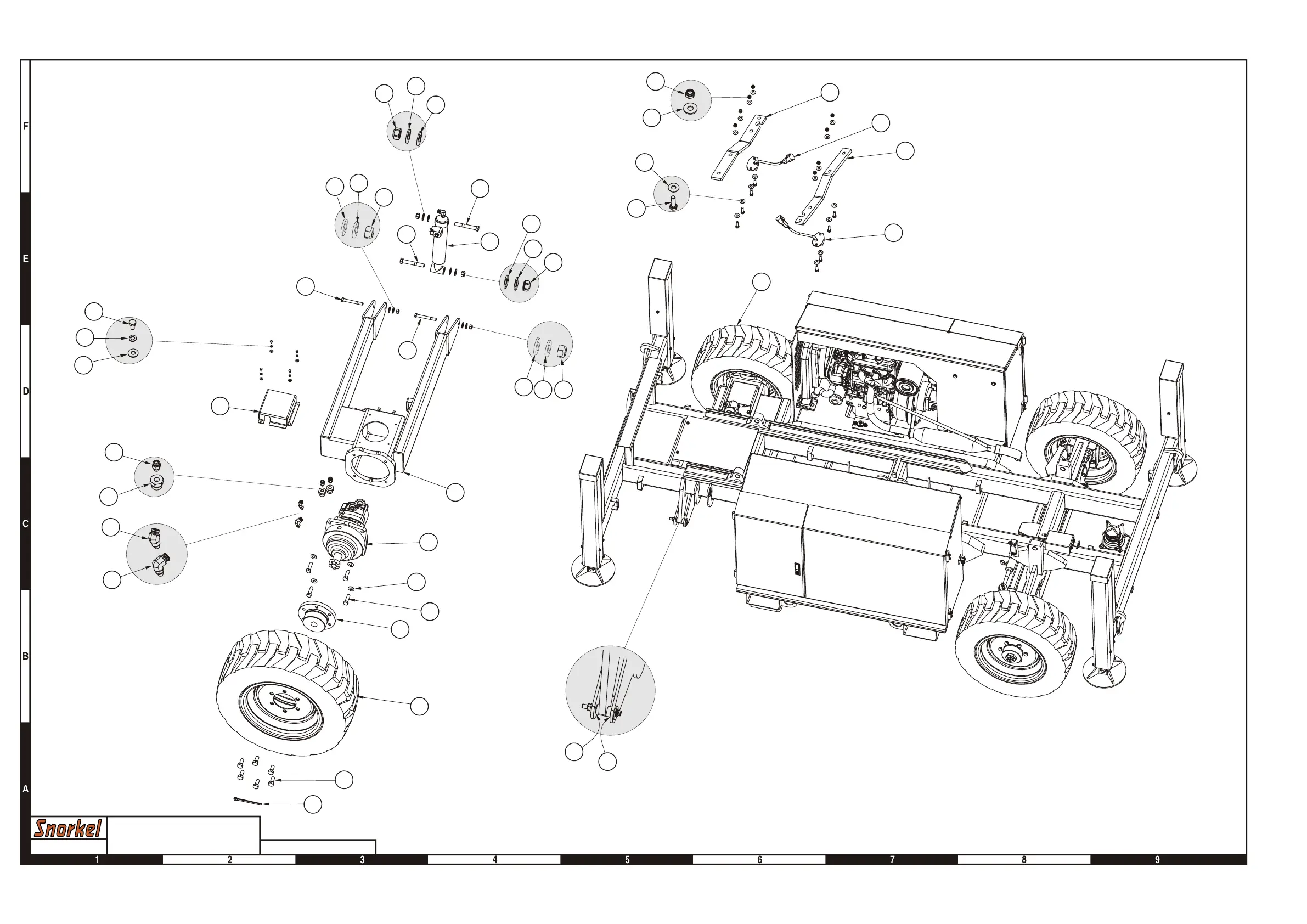 F
E
D
C
B
A
Snorkel
1
2
3
4
5
6
7
8
9