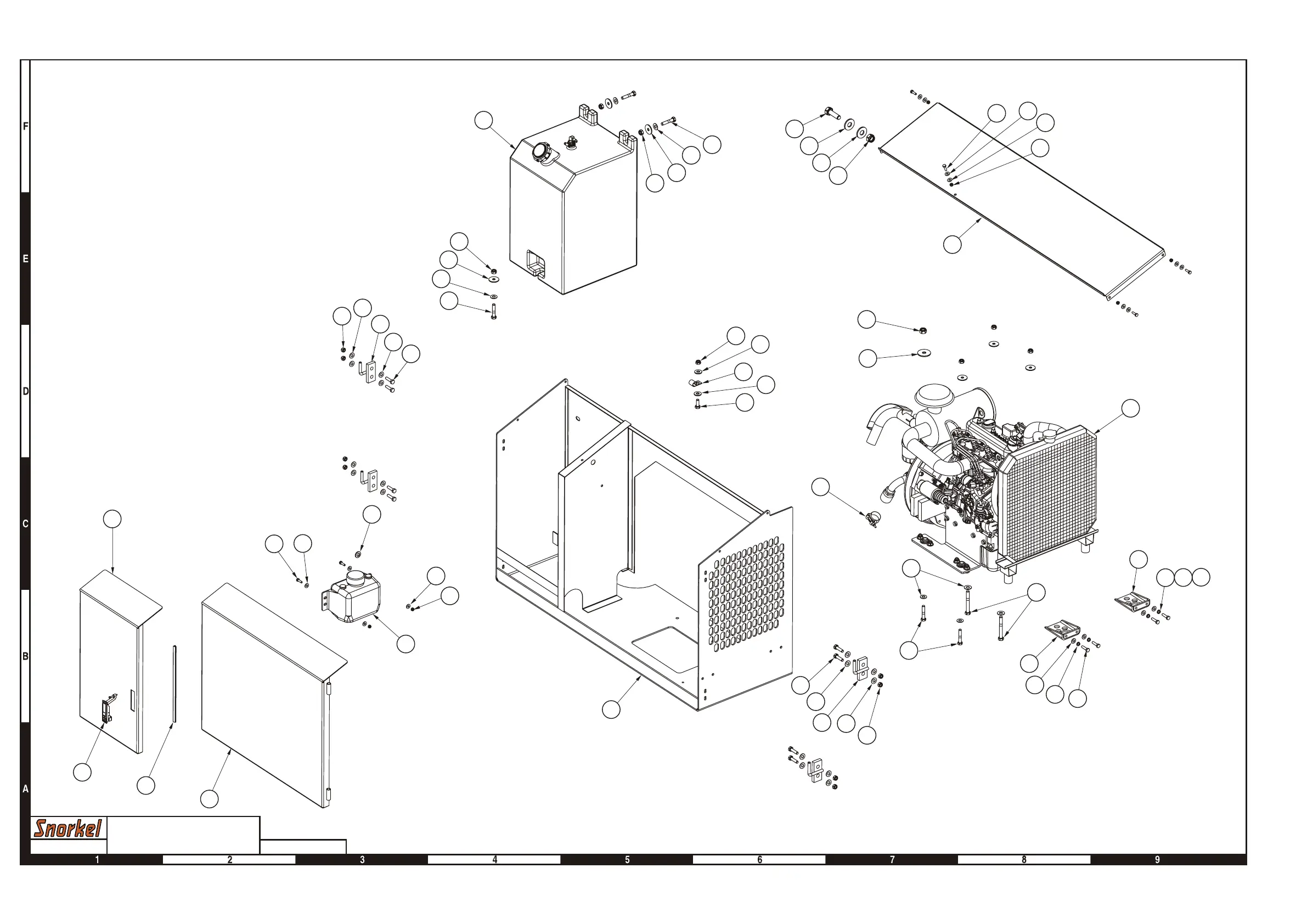 F
E
D
C
B
A
Snorkel
1
2
3
4
5
6
7
8
9