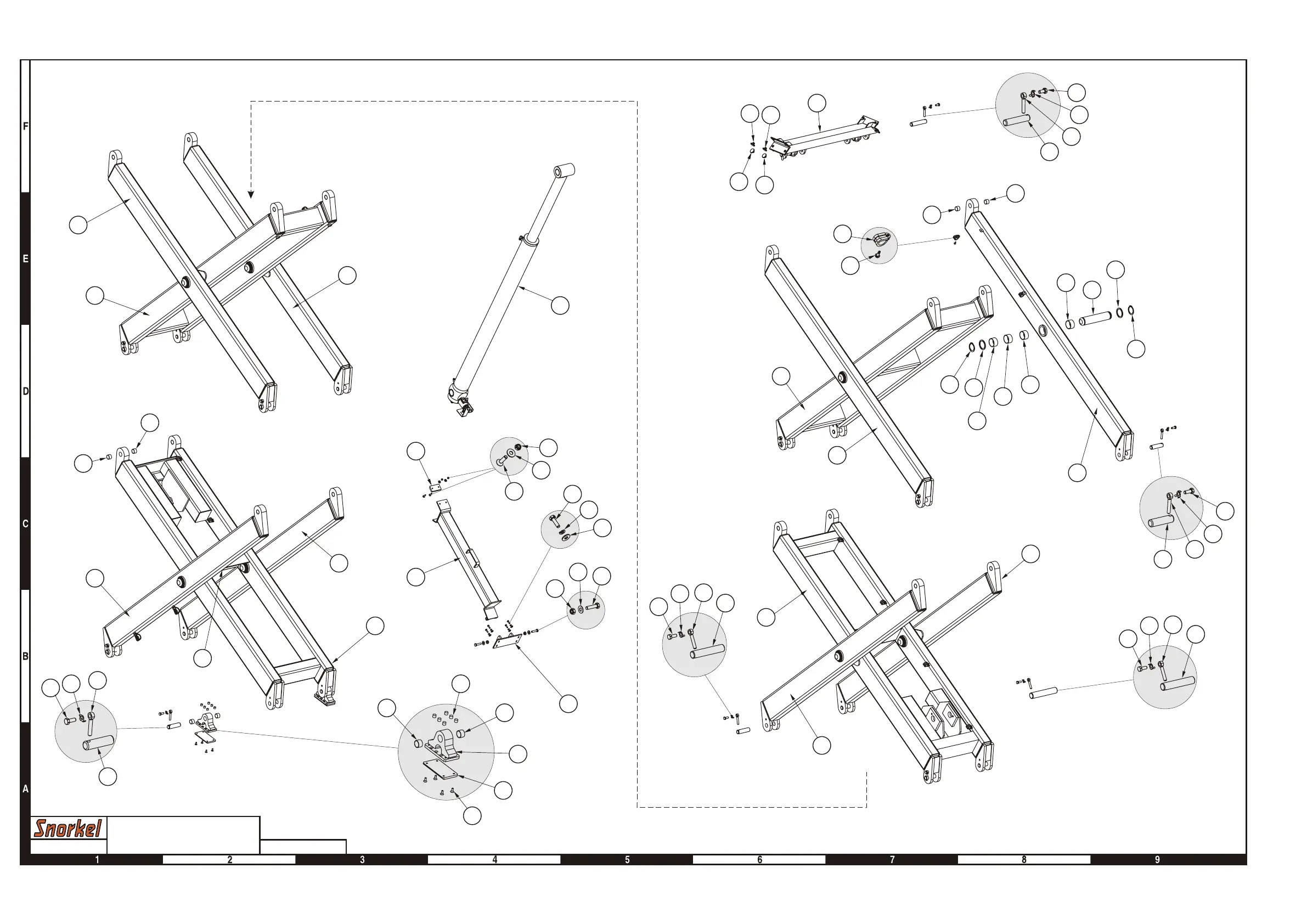 F
E
D
C
B
A
Snorkel
1
2
3
4
5
6
7
8
9