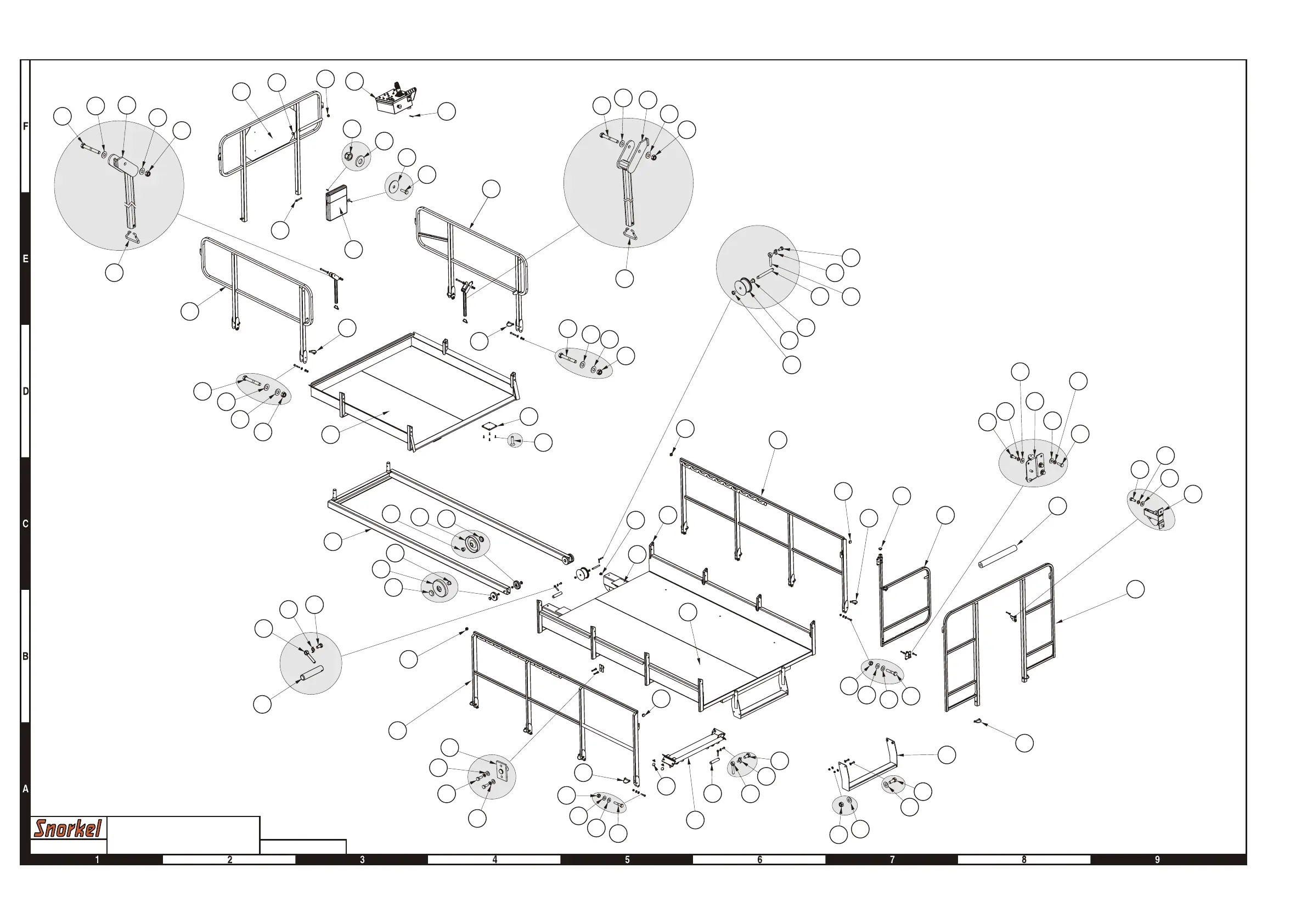 F
E
D
C
B
A
Snorkel
1
2
3
4
5
6
7
8
9