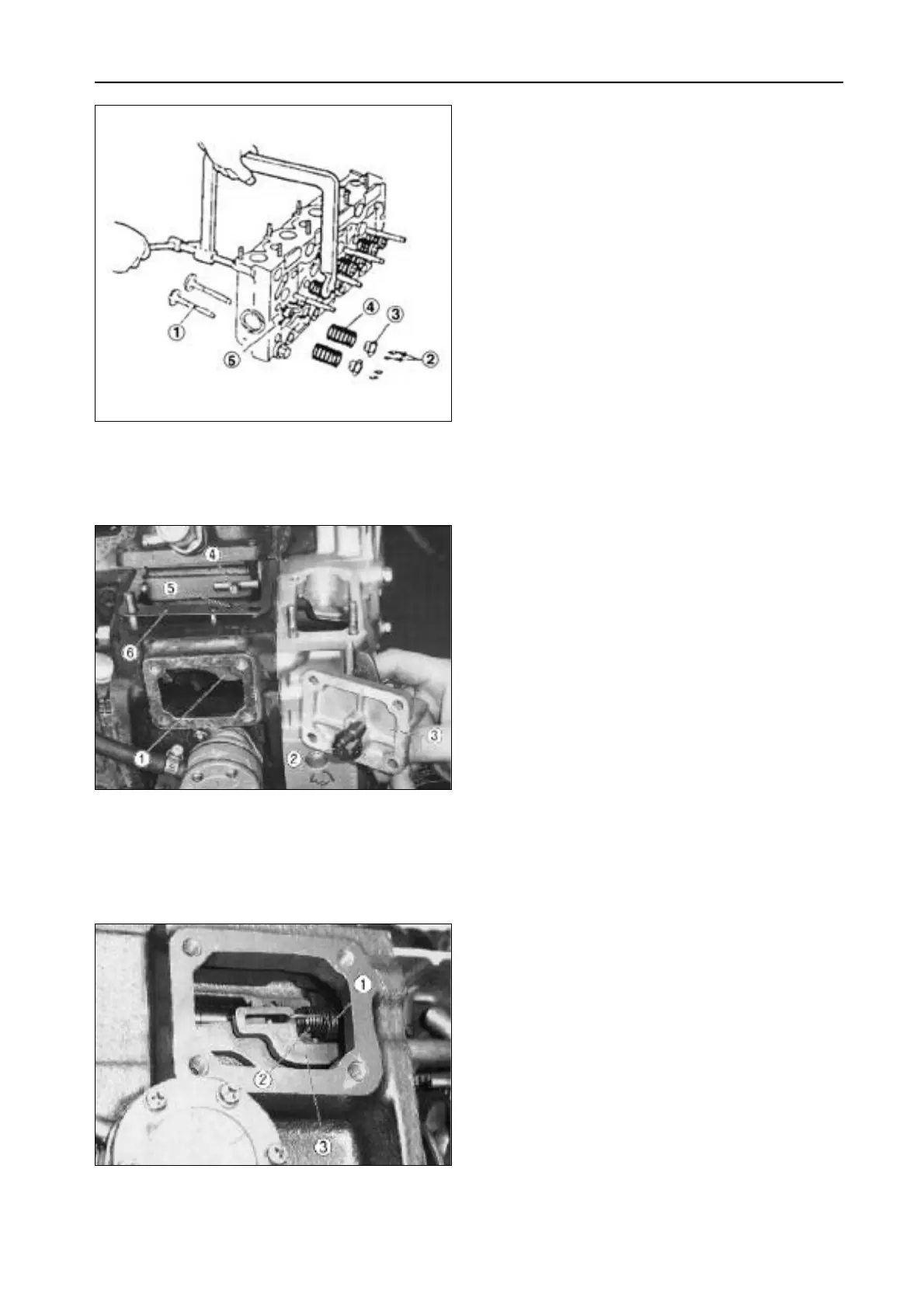 ①
⑤
④
③
②

④
⑤
⑥
①
②
③

①
②
③