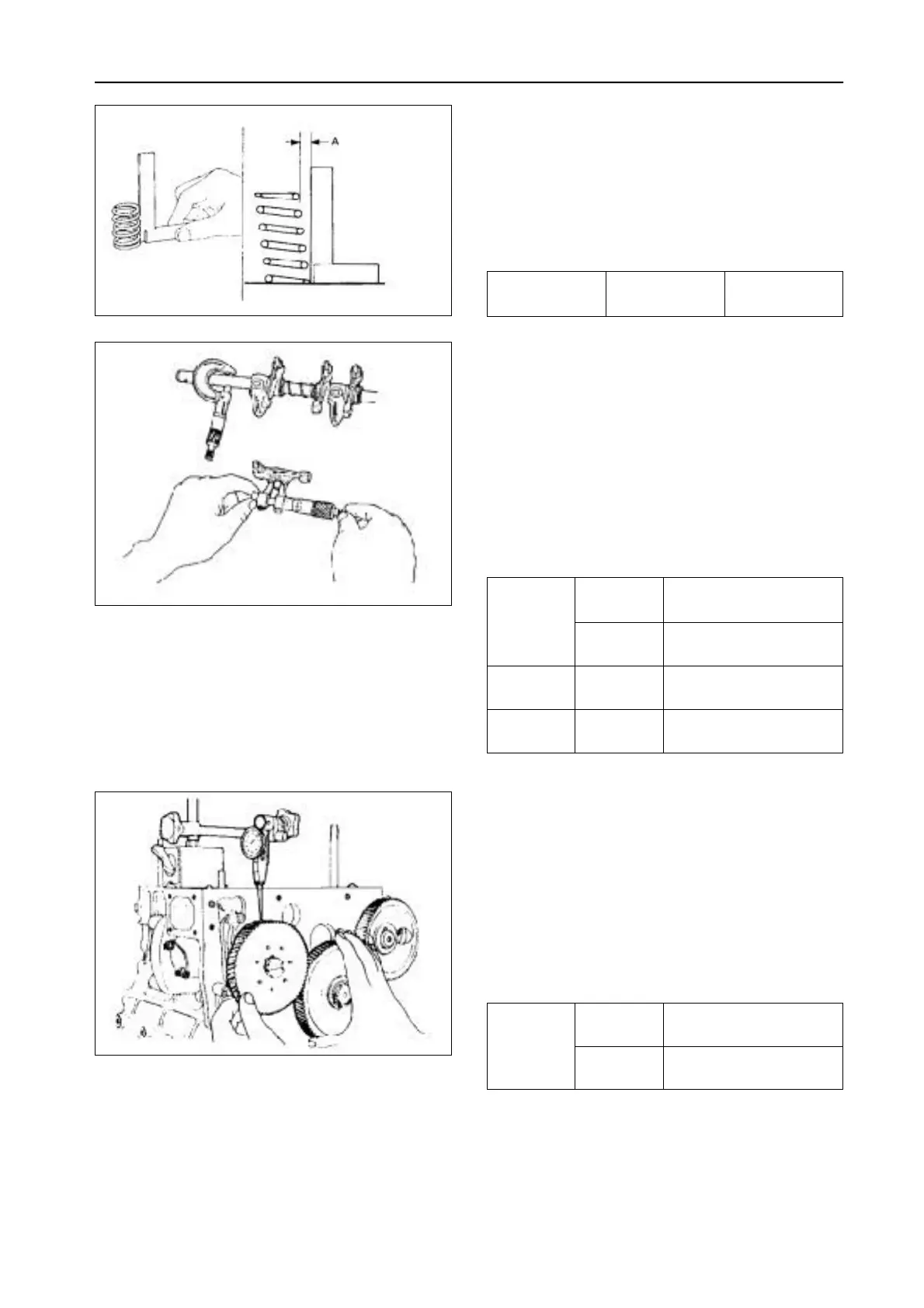 A