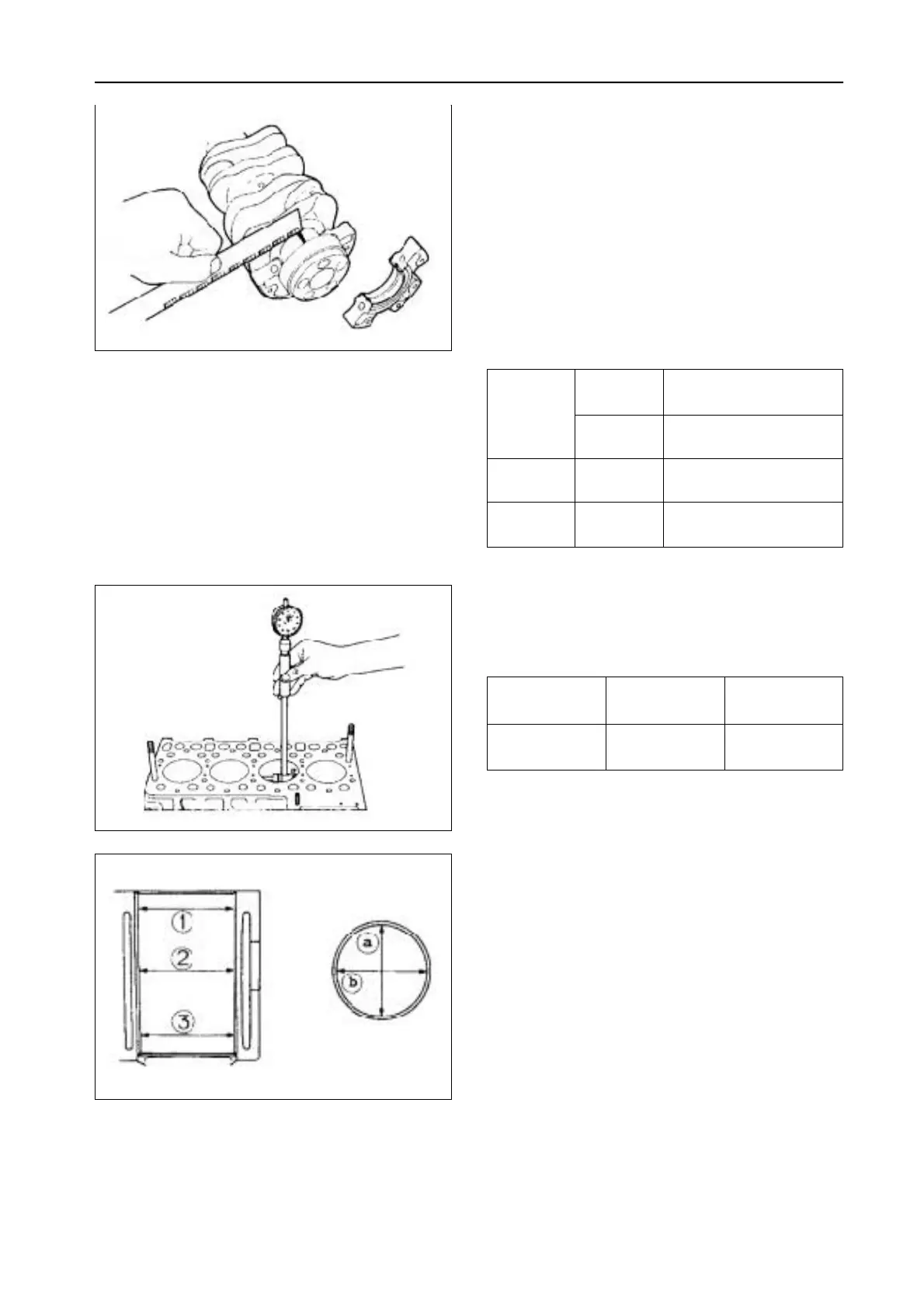 ①
②
③
a
b