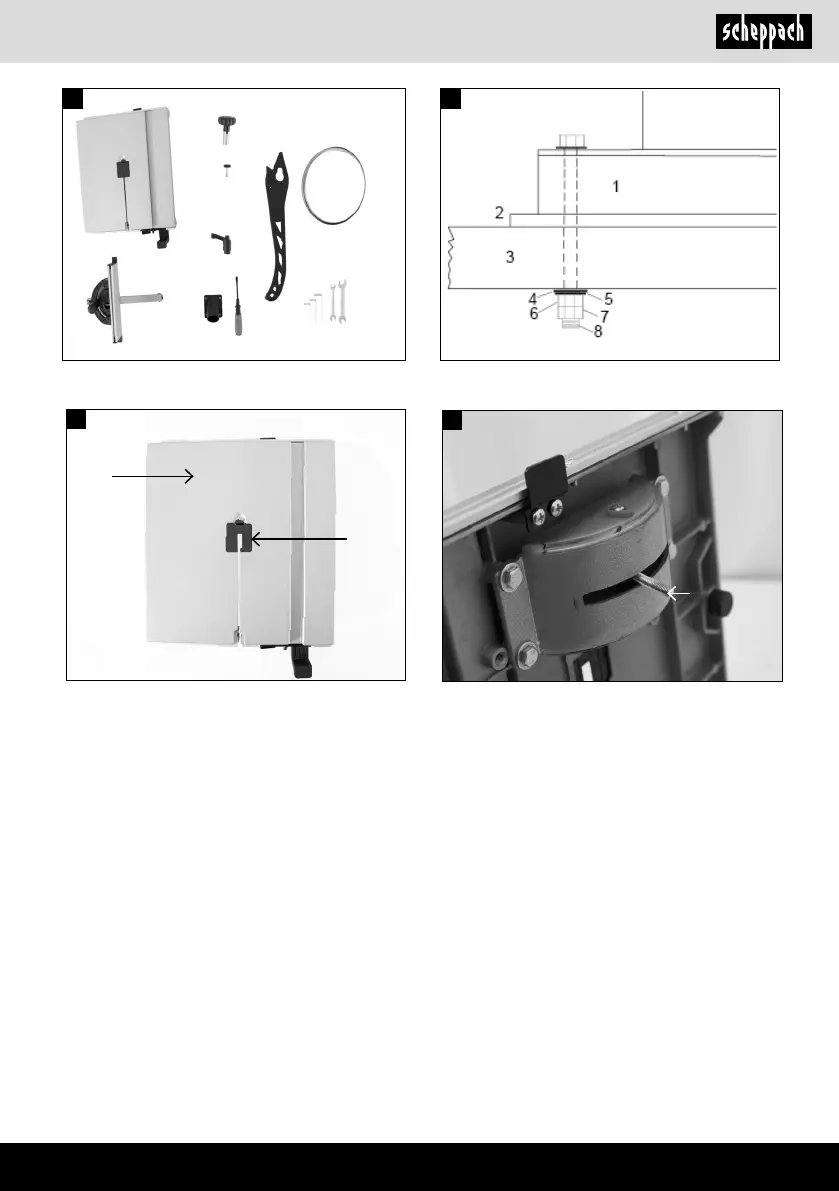 scheppach

1
2
3
4
5
6
7
8