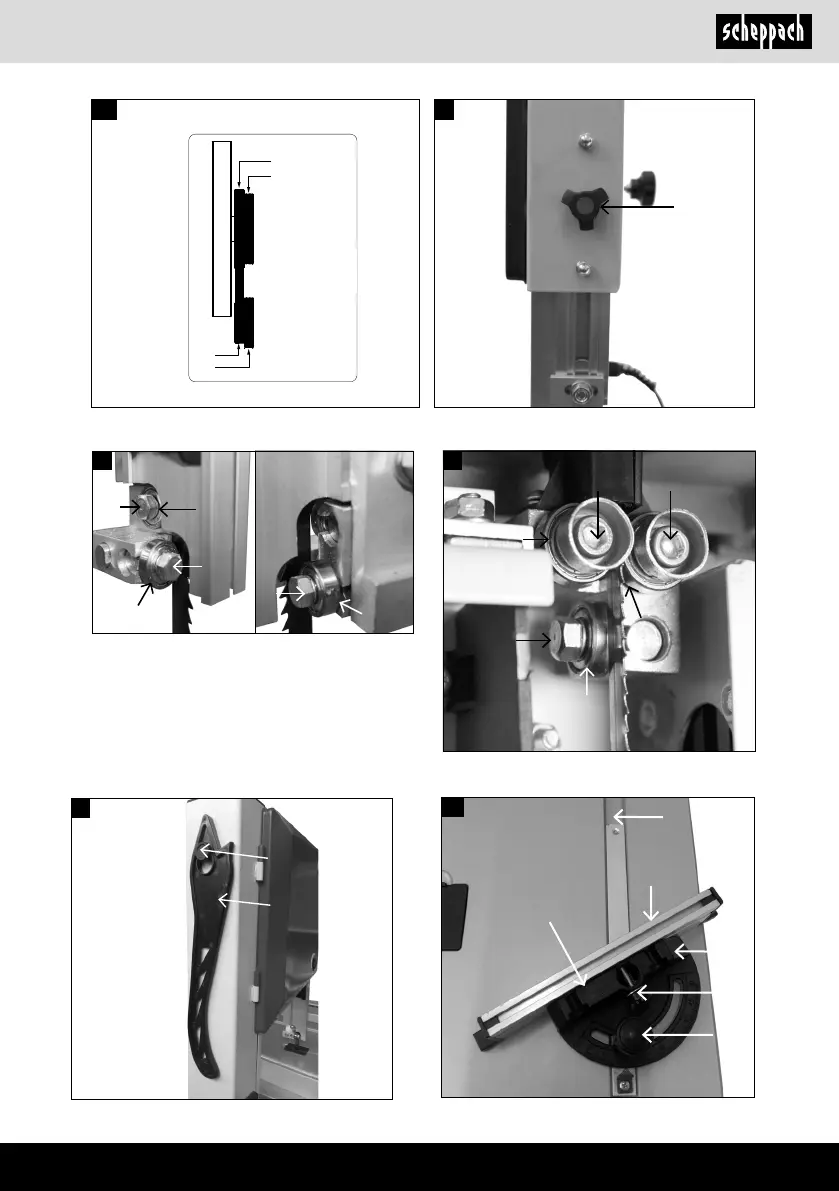 scheppach