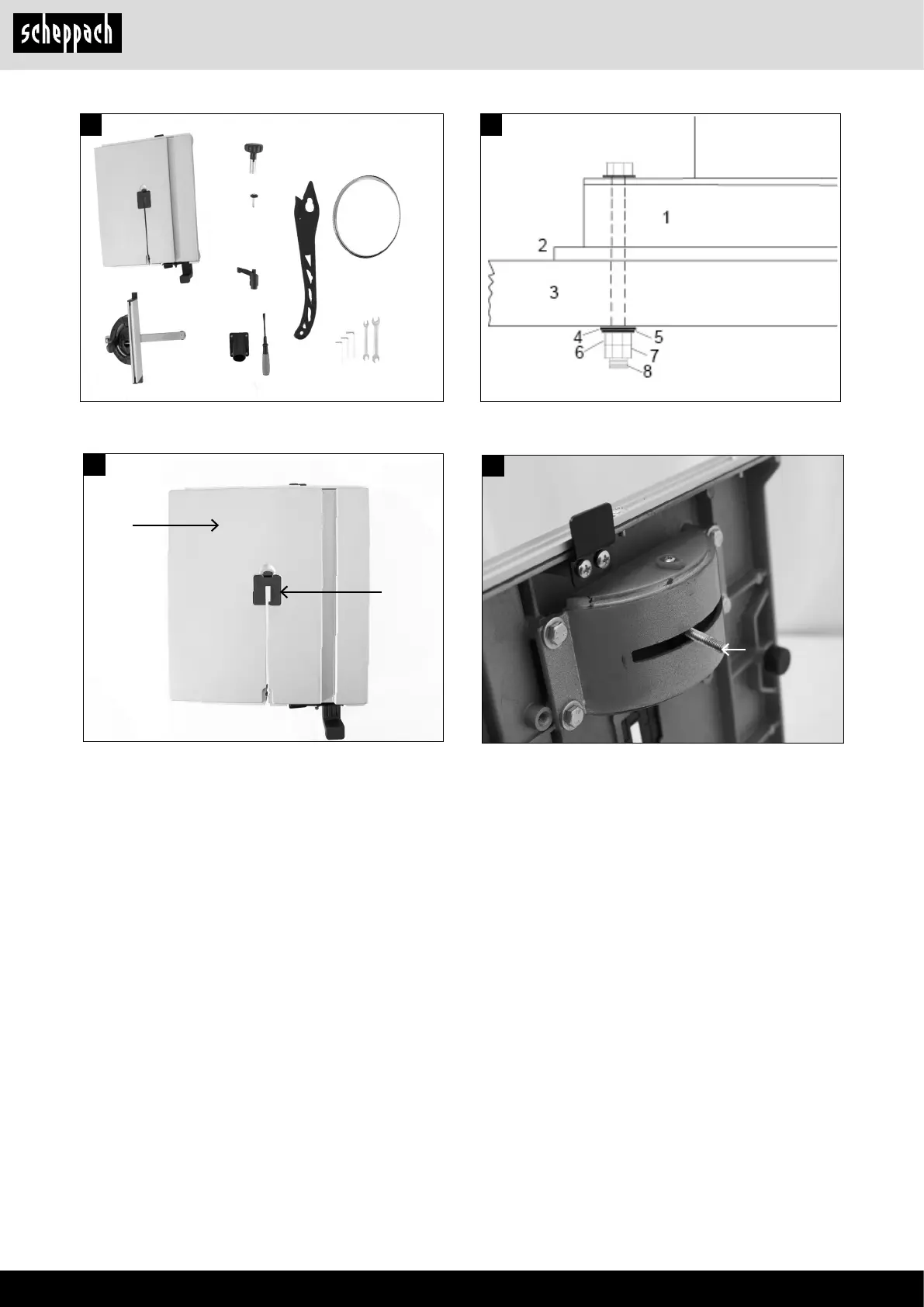 scheppach

1

2

3

4

5

6

7

8