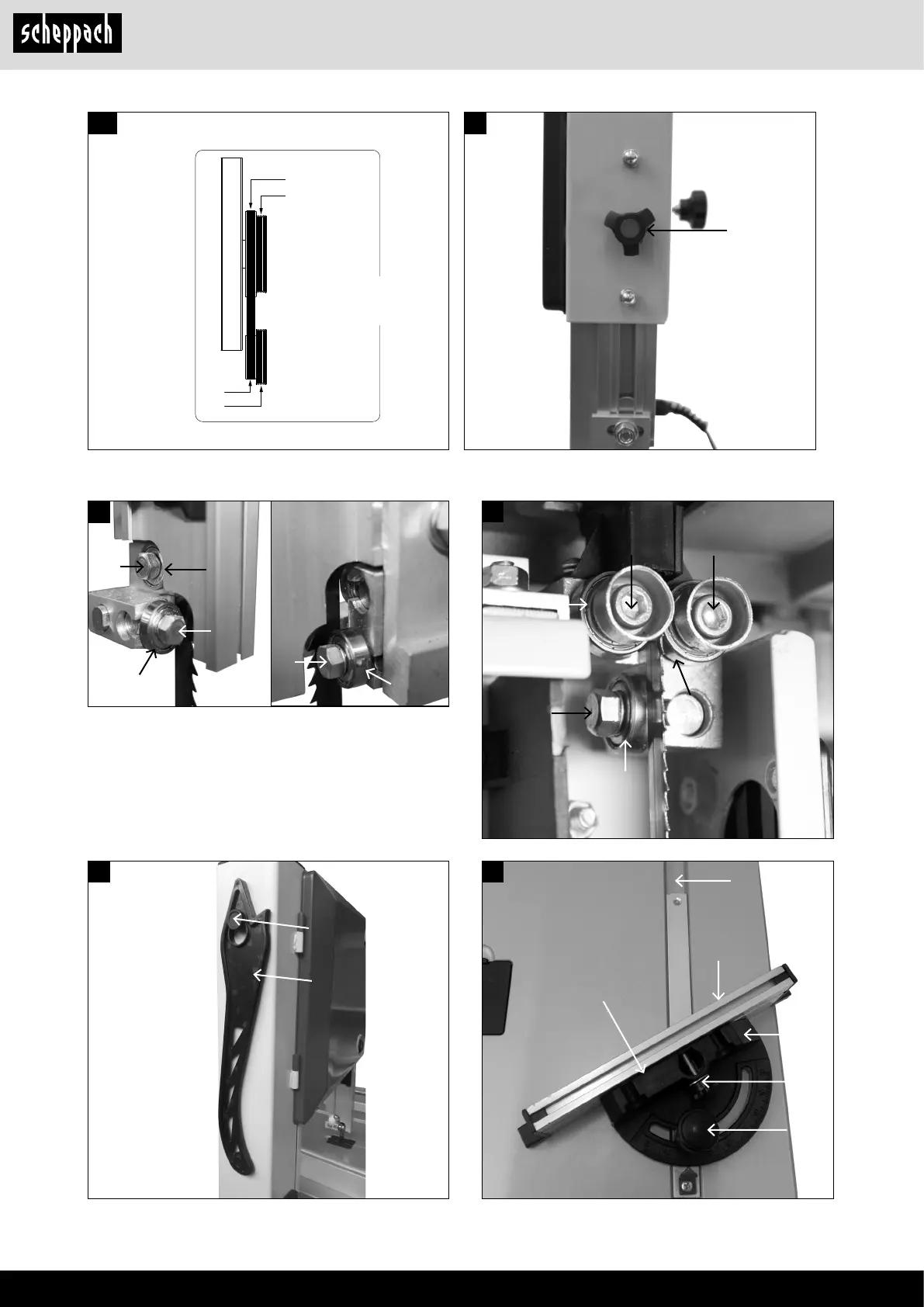 scheppach