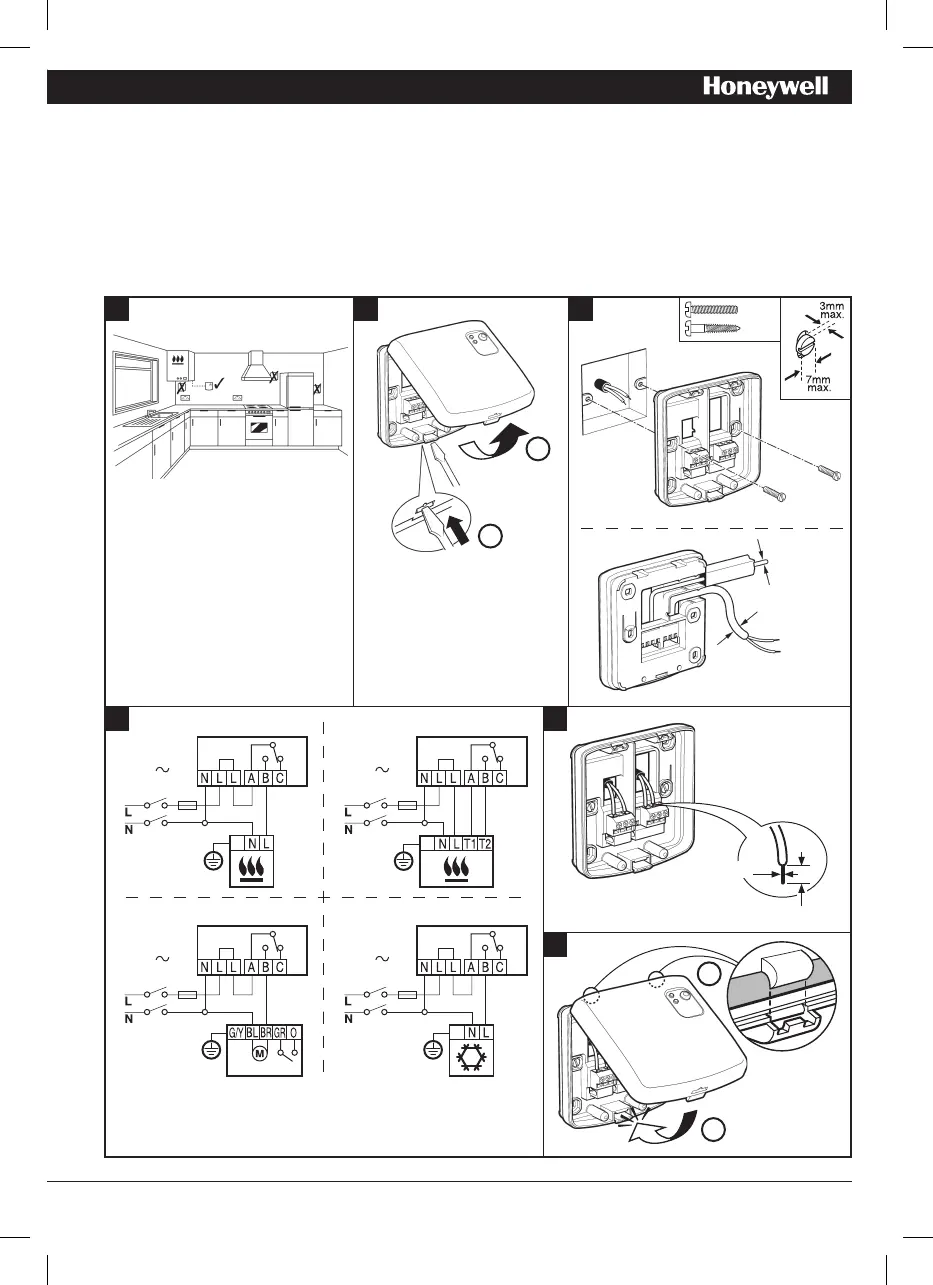 Honeywell

3mm max.

7mm max.

N L L A B C

L

N

N L

N L L A B C

L

N

N L T1 T2

N L L A B C

L

N

G/Y BL BR GR O

M

N L L A B C

L

N

N L