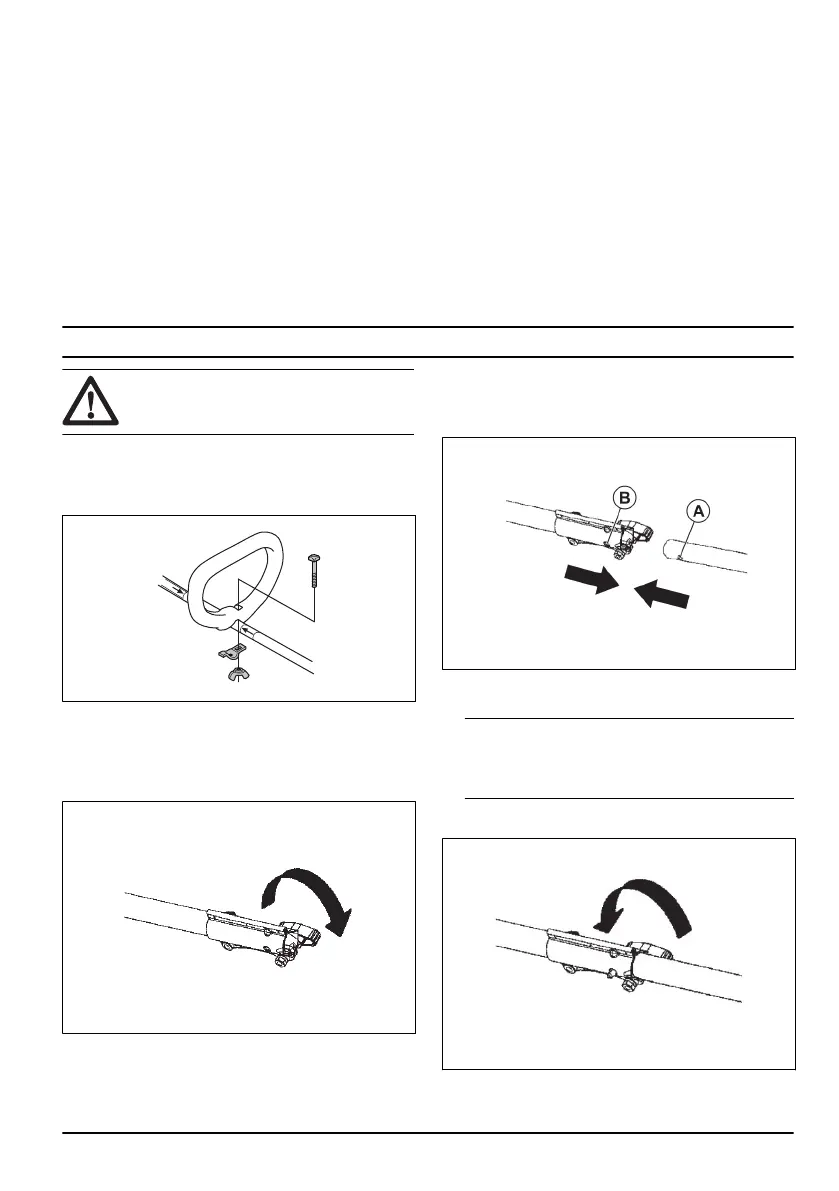 B

A