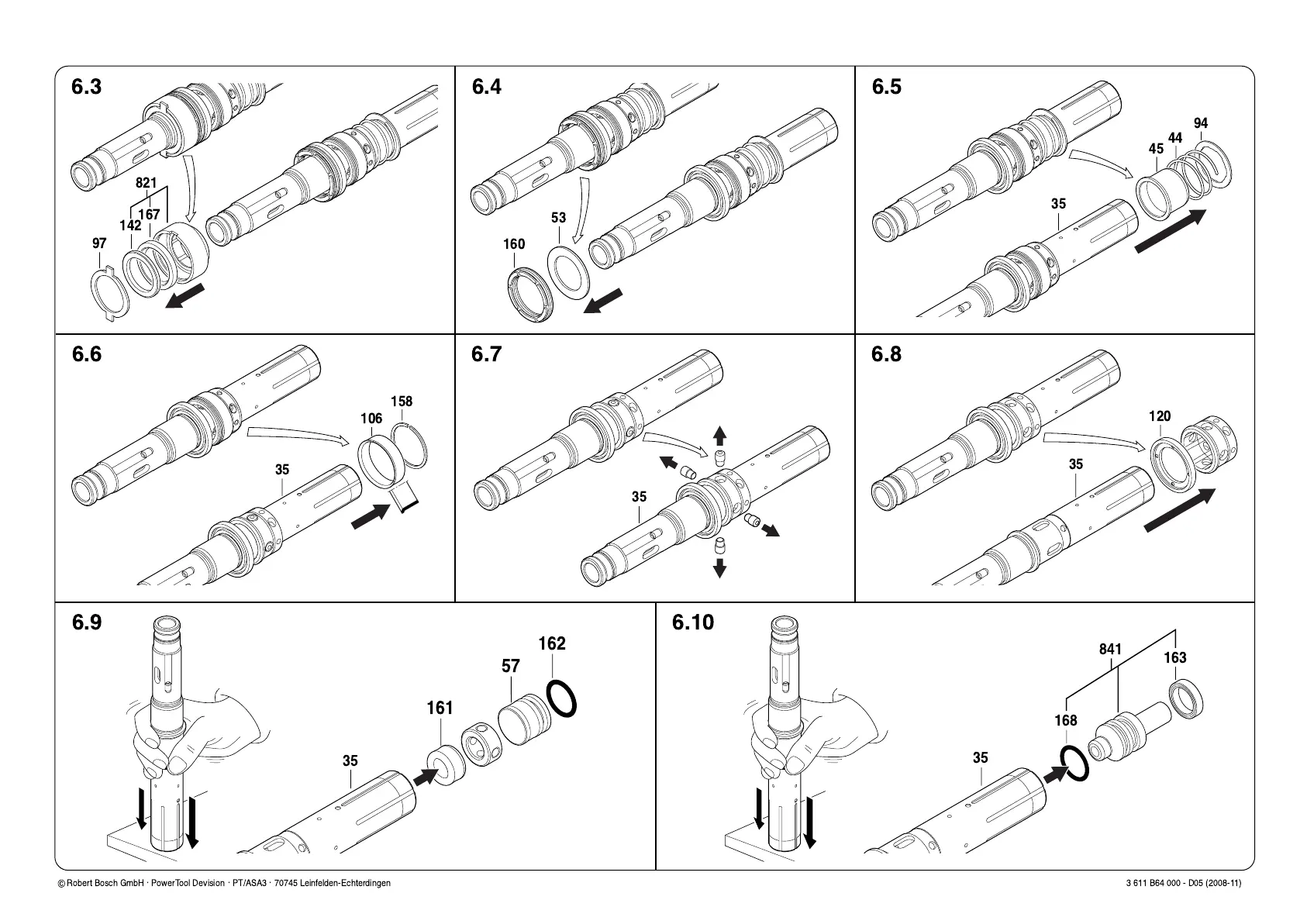 6.3
821
167
142
97

6.4
53
160

6.5
94
44
45
35

6.6
158
106
35

6.7
35

6.8
120
35

6.9
162
57
161
35

6.10
841
163
168
35

© Robert Bosch GmbH · PowerTool Devision · PT/ASA3 · 70745 Leinfelden-Echterdingen
3 611 B64 000 - D05 (2008-11)