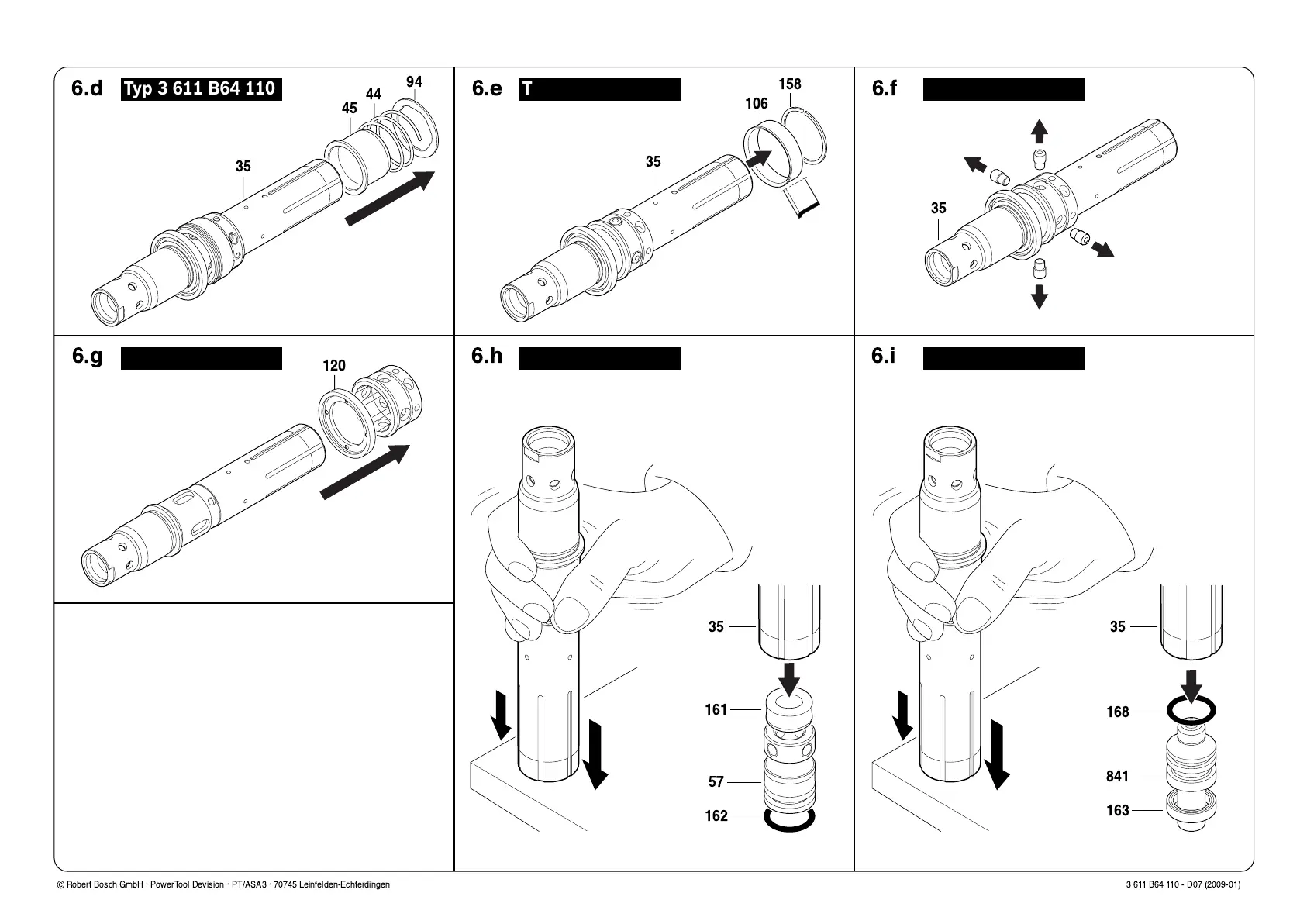 6.d Typ 3 611 B64 110

94
44
45
35

6.e T

158
106
35

6.f

35

6.g

120

6.h

35
161
57
162

6.i

35
168
841
163

© Robert Bosch GmbH · PowerTool Devision · PT/ASA3 · 70745 Leinfelden-Echterdingen

3 611 B64 110 - D07 (2009-01)