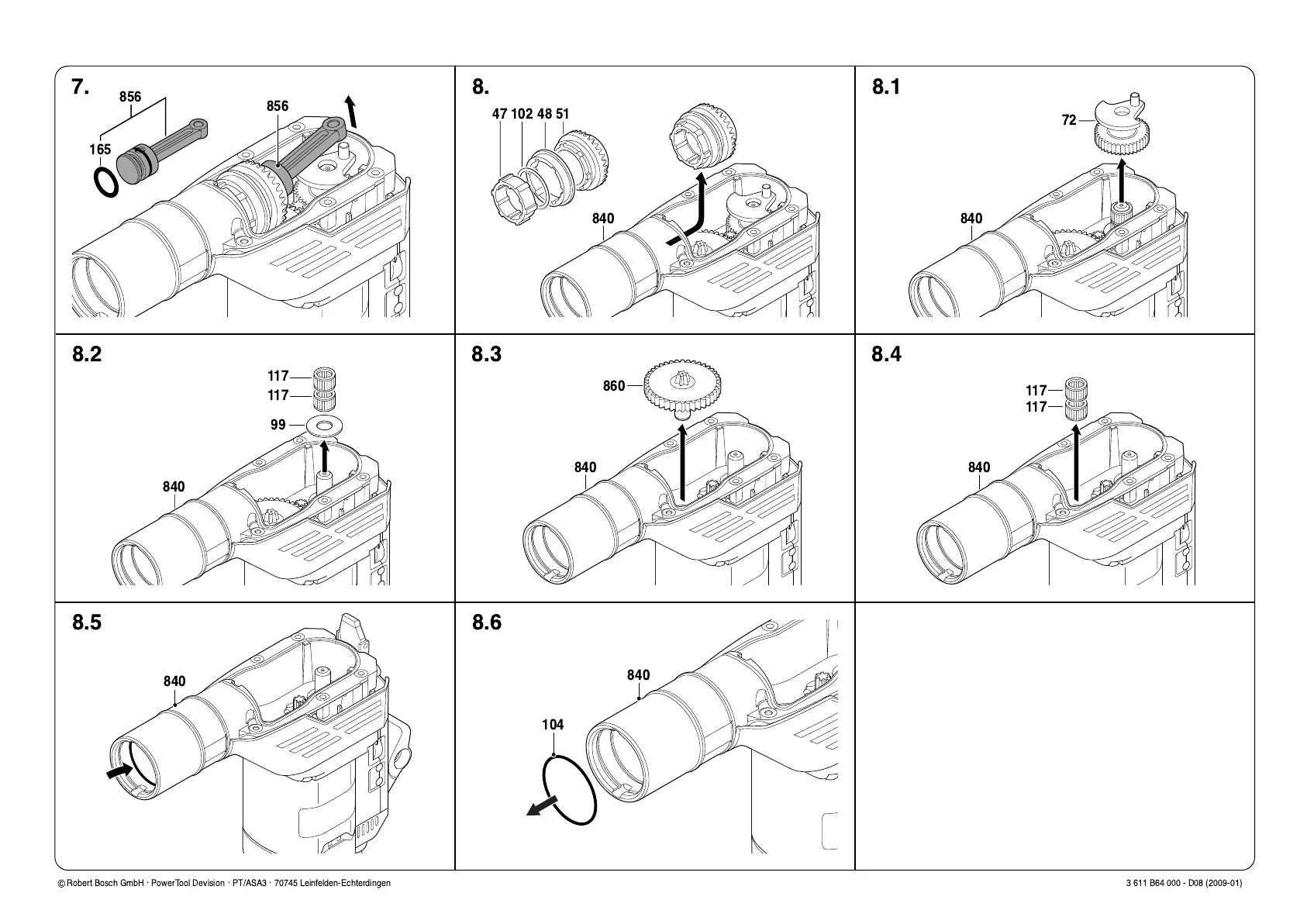 7.
856
856
165

8.
47 102 48 51
840

8.1
72
840

8.2
117
117
99
840

8.3
860
840

8.4
117
117
840

8.5
840

8.6
840
104

© Robert Bosch GmbH · PowerTool Devision · PT/ASA3 · 70745 Leinfelden-Echterdingen

3 611 B64 000 - D08 (2009-01)