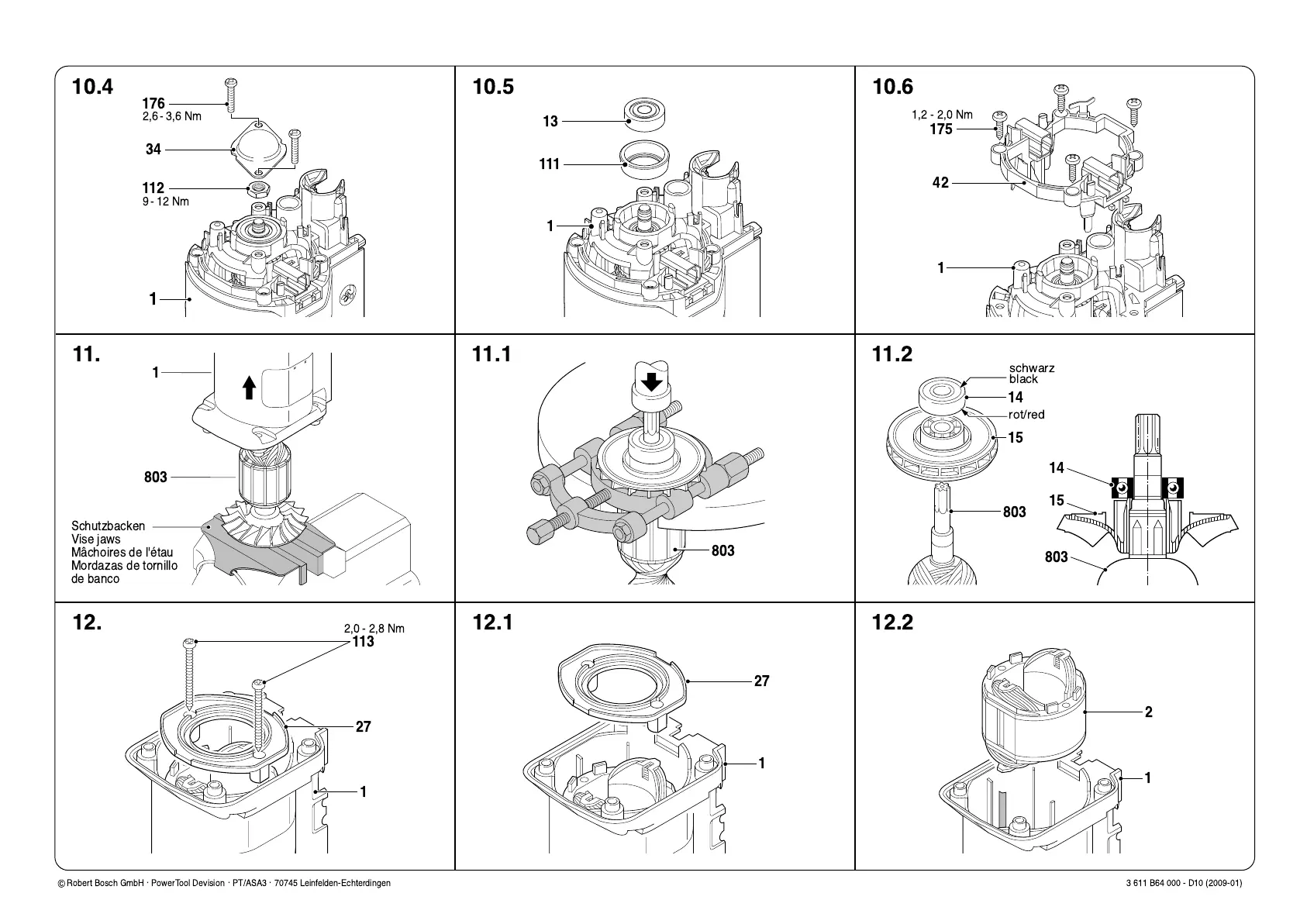 10.4
176
2,6 - 3,6 Nm
34
112
9 - 12 Nm
1

10.5
13
111
1

10.6
1,2 - 2,0 Nm
175
42
1

11.
1
803
Schutzbacken
Vise jaws
Mâchoires de l'étau
Mordazas de tornillo de banco

11.1
803

11.2
schwarz
black
14
rot/red
15
803
14
15
803

12.
2,0 - 2,8 Nm
113
27
1

12.1
27
1

12.2
2
1

© Robert Bosch GmbH · PowerTool Devision · PT/ASA3 · 70745 Leinfelden-Echterdingen
3 611 B64 000 - D10 (2009-01)