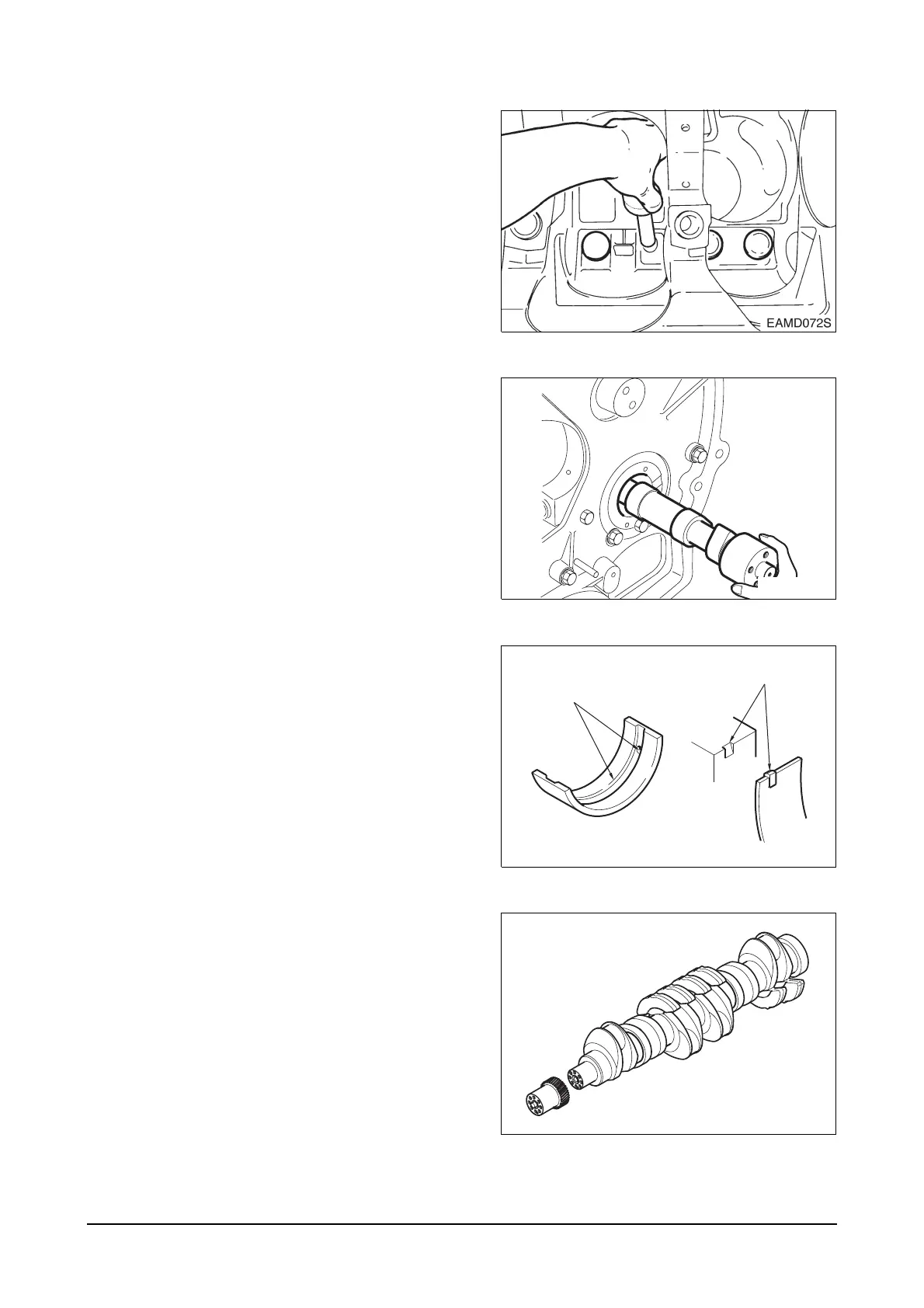 EAMD072S