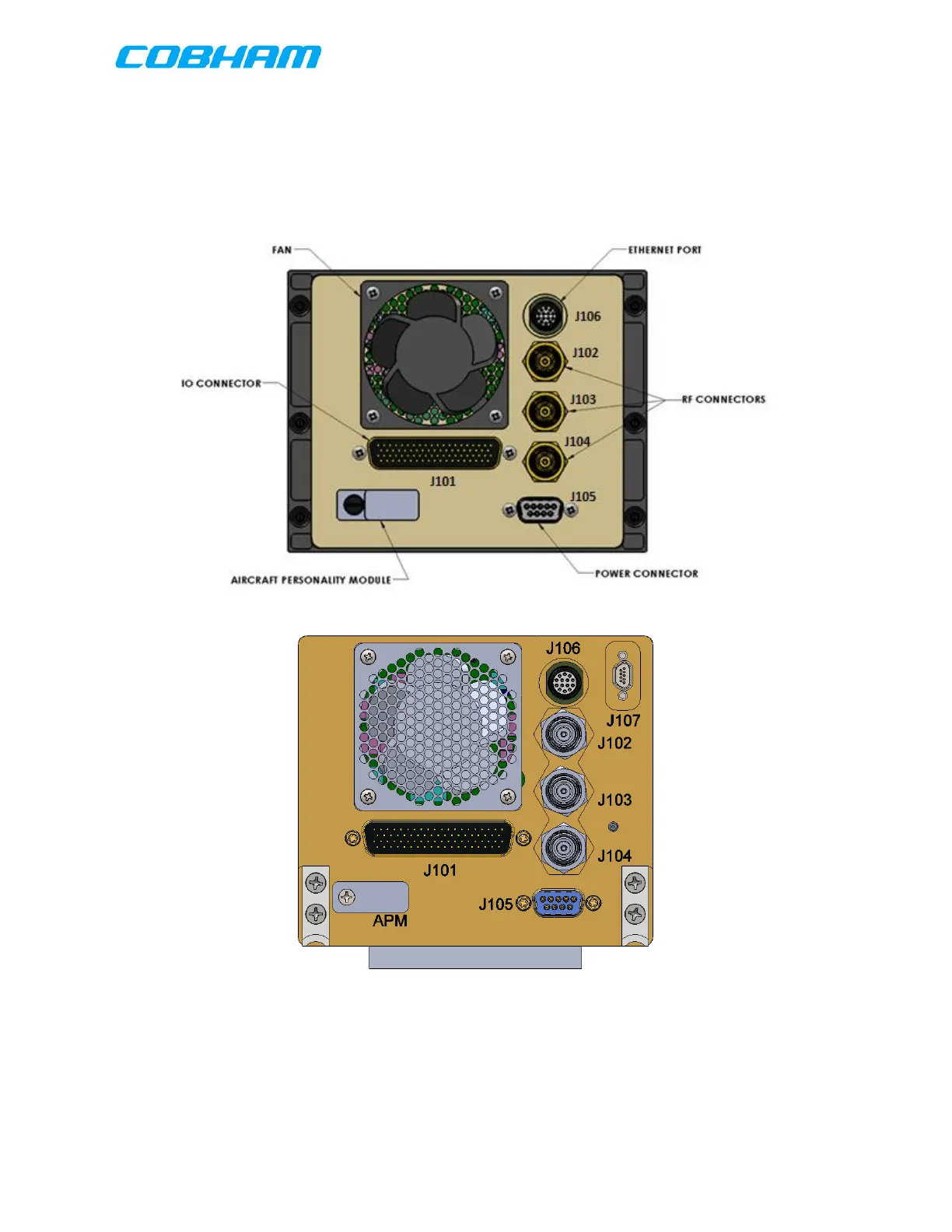 COBHAM

FAN
ETHERNET PORT
J106
J102
IO CONNECTOR
J103
RF CONNECTORS
J104
J101
J105
AIRCRAFT PERSONALITY MODULE
POWER CONNECTOR

J106
J107
J102
J103
J104
J101
J105
APM