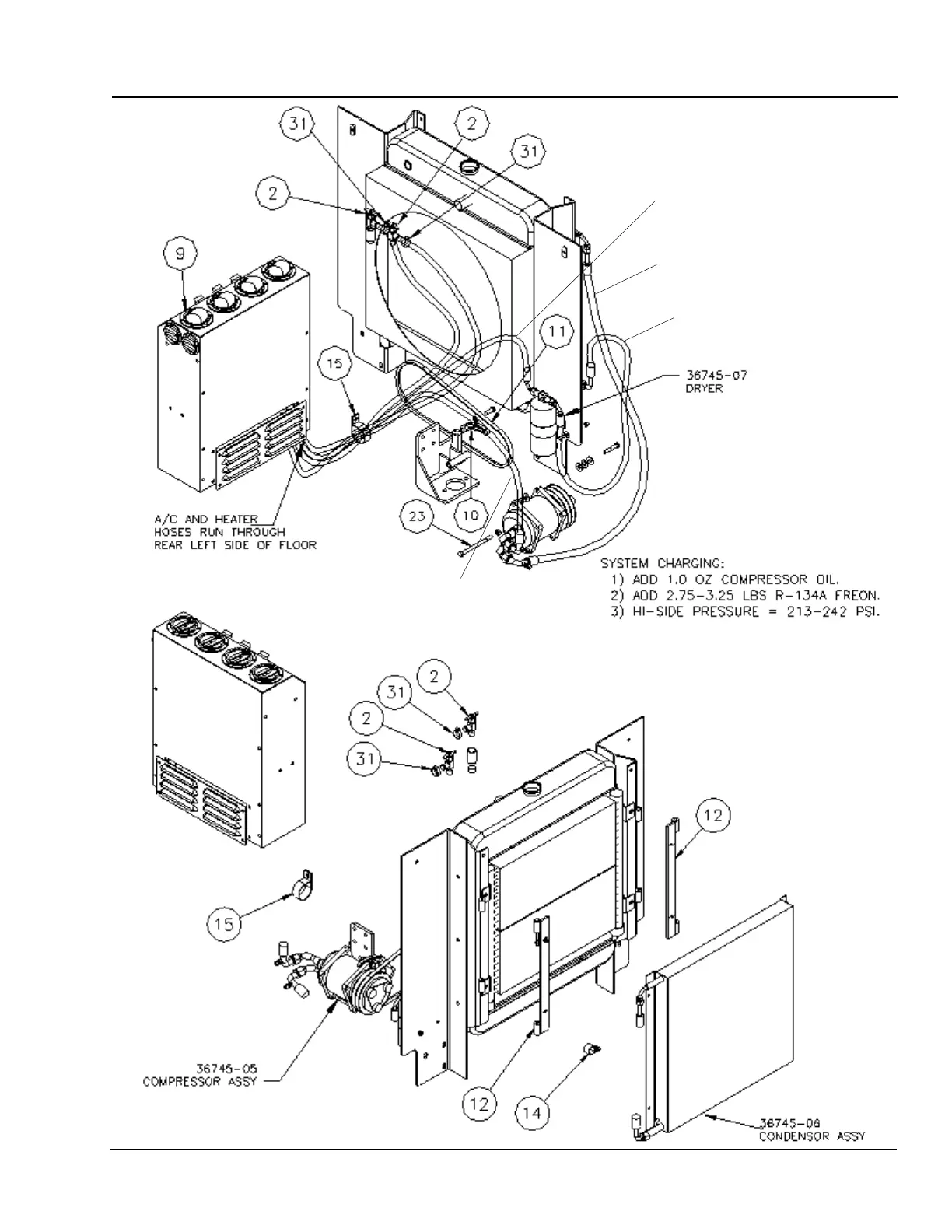 31
2
31
2
9
11
15
36745-07
DRYER
23
10
A/C AND HEATER
HOSES RUN THROUGH
REAR LEFT SIDE OF FLOOR

SYSTEM CHARGING:
1) ADD 1.0 OZ COMPRESSOR OIL.
2) ADD 2.75-3.25 LBS R-134A FREON.
3) HI-SIDE PRESSURE = 213-242 PSI.

2
31
2
31
12
15
36745-05
COMPRESSOR ASSY
12
14
36745-06
CONDENSOR ASSY