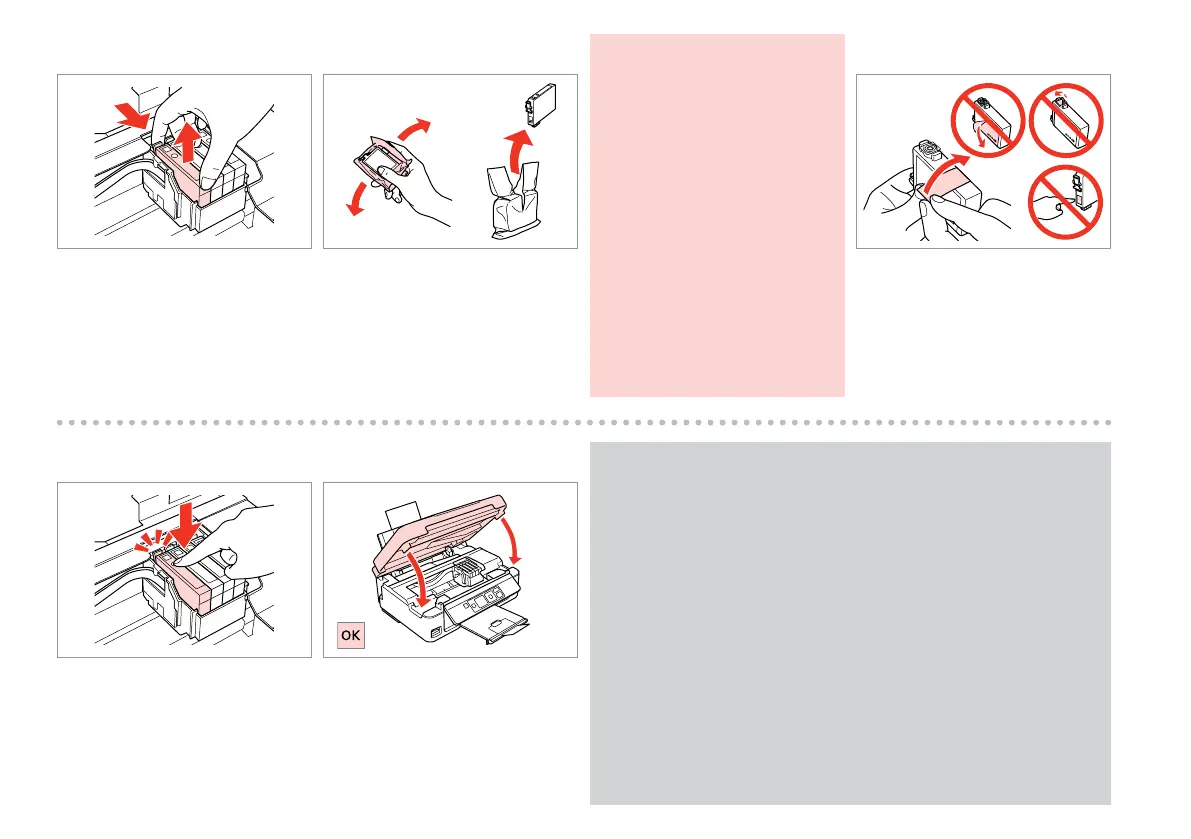 OK