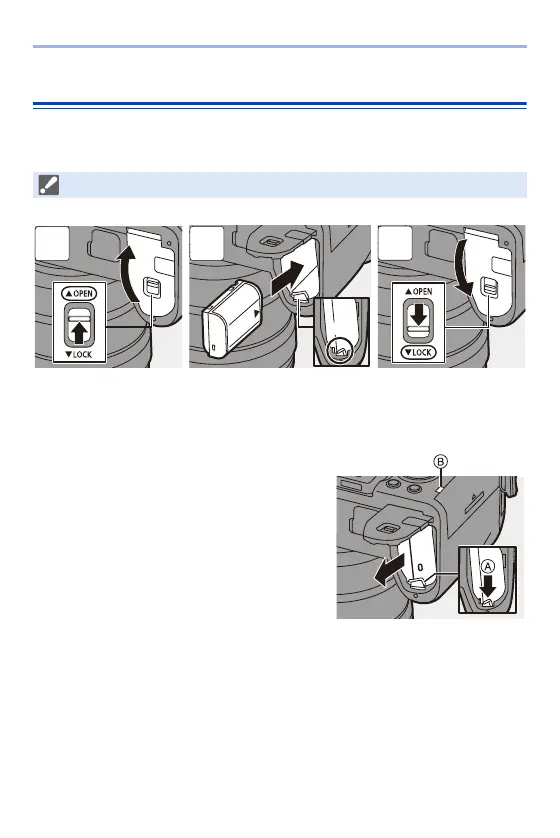 ▲OPEN
▼LOCK

▲OPEN
▼LOCK

Ⓑ

Ⓐ