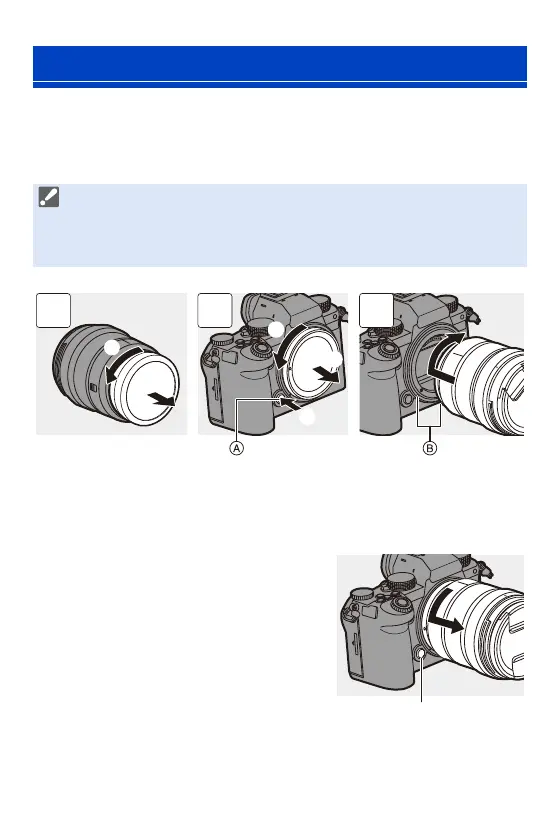 Ⓐ

Ⓑ