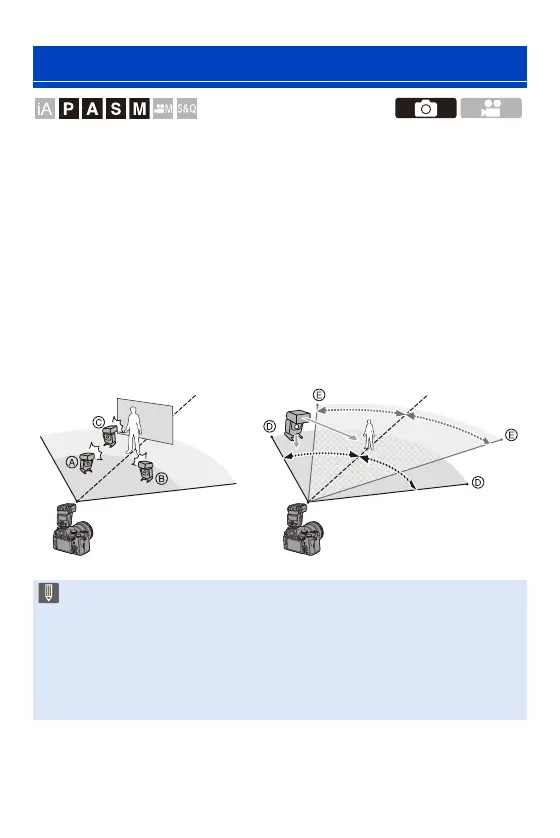 iA P A S M M S&Q

C
A
B

E
D
E
D