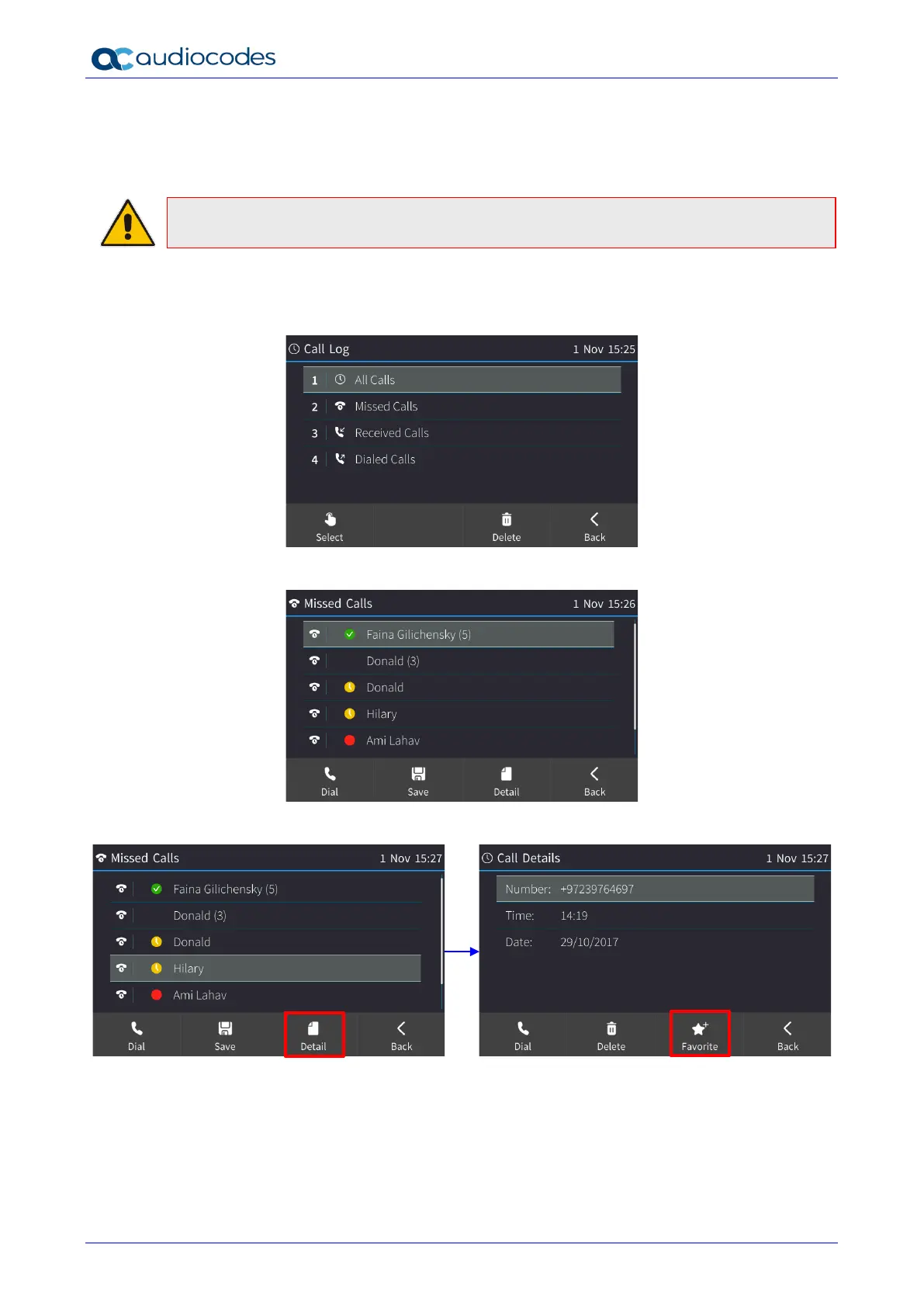 audiocodes

Call Log 1 Nov 15:25

1 All Calls
2 Missed Calls
3 Received Calls
4 Dialed Calls

Select Delete Back

Missed Calls 1 Nov 15:26

Faina Gilichensky (5)
Donald (3)
Donald
Hilary
Ami Lahav

Dial Save Detail Back

Missed Calls 1 Nov 15:27

Faina Gilichensky (5)
Donald (3)
Donald
Hilary
Ami Lahav

Dial Save Detail Back

Call Details 1 Nov 15:27

Number: +97239764697
Time: 14:19
Date: 29/10/2017

Dial Delete Favorite Back