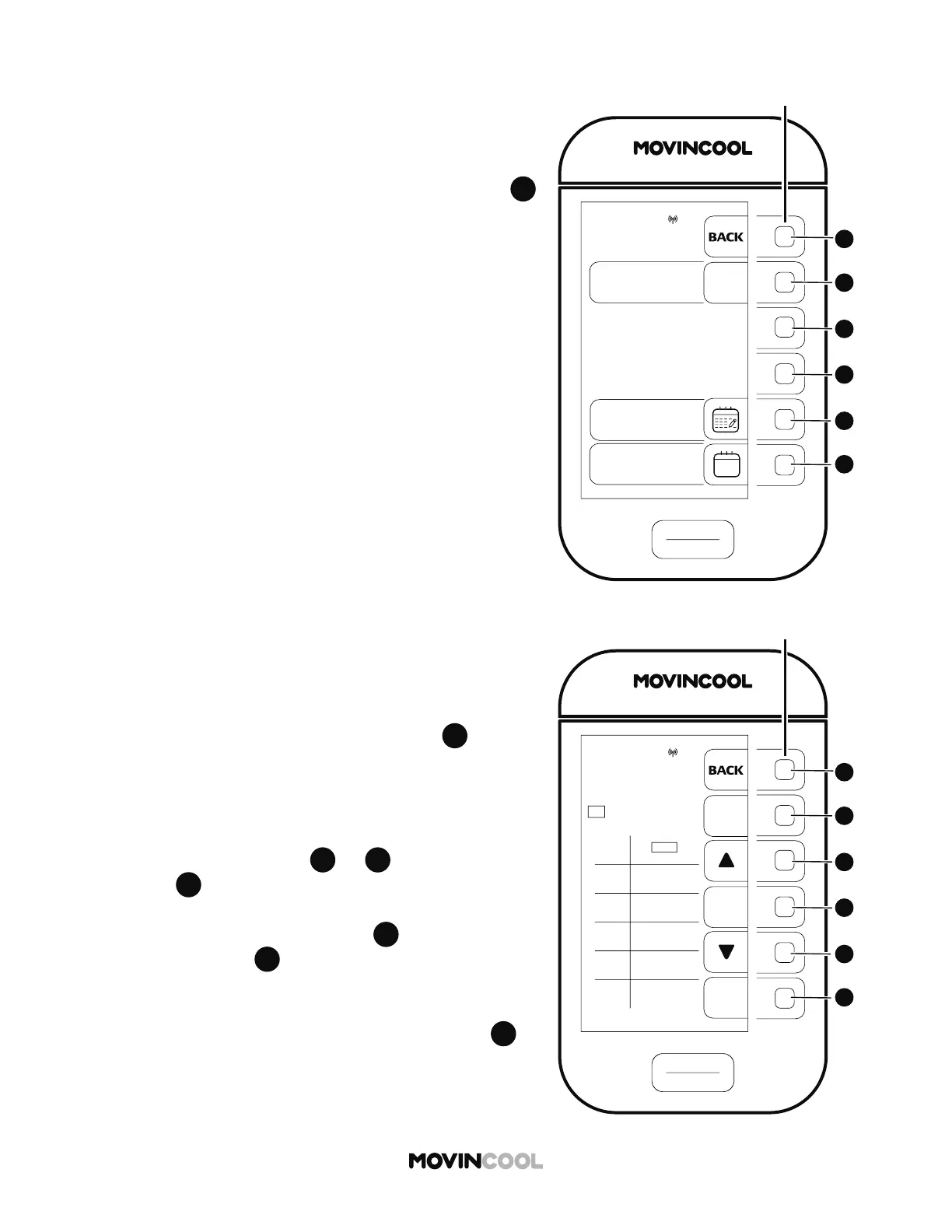 MOVINCOOL

BACK

MOVINCOOL

BACK

MOVINCOOL