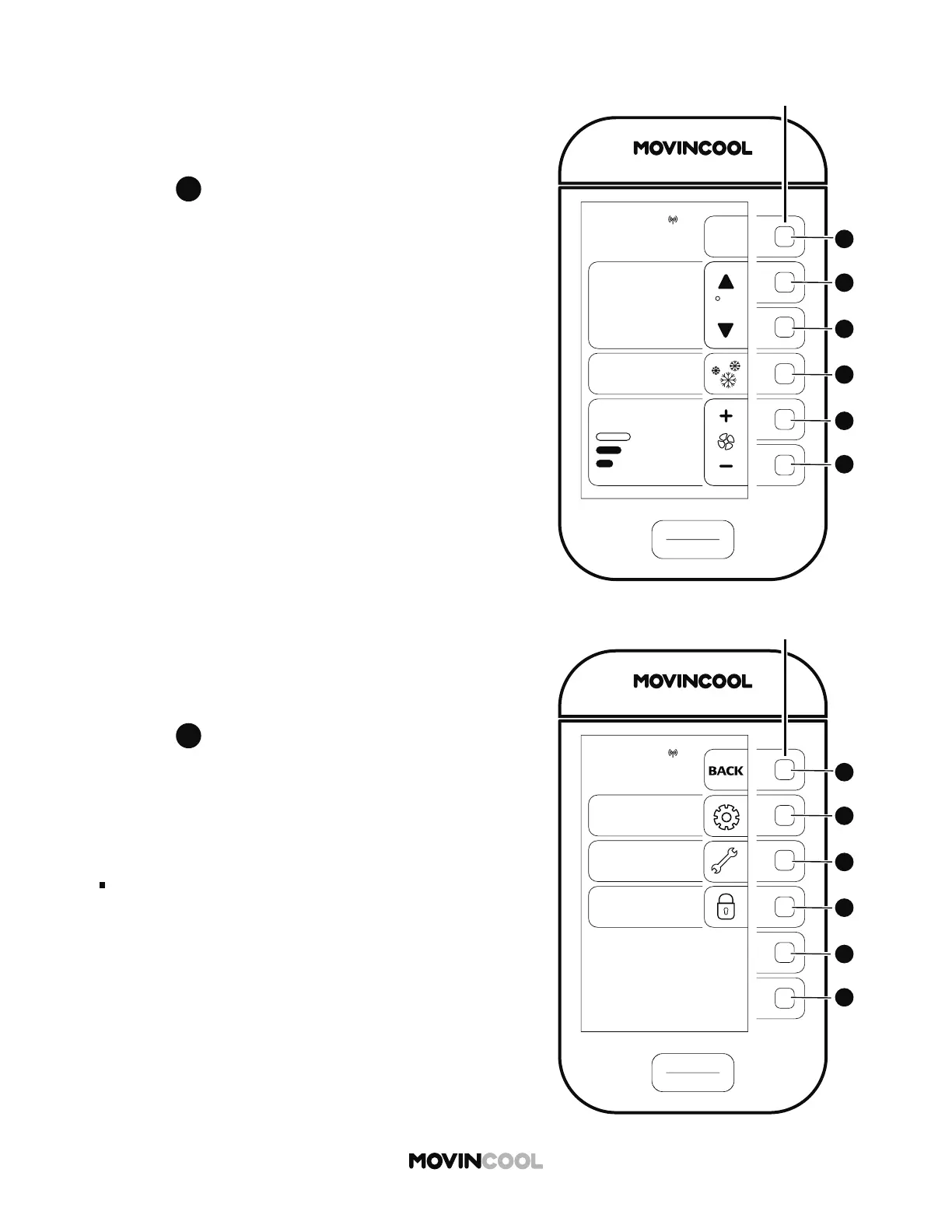 MOVINCOOL

MOVINCOOL

BACK

MOVINCOOL