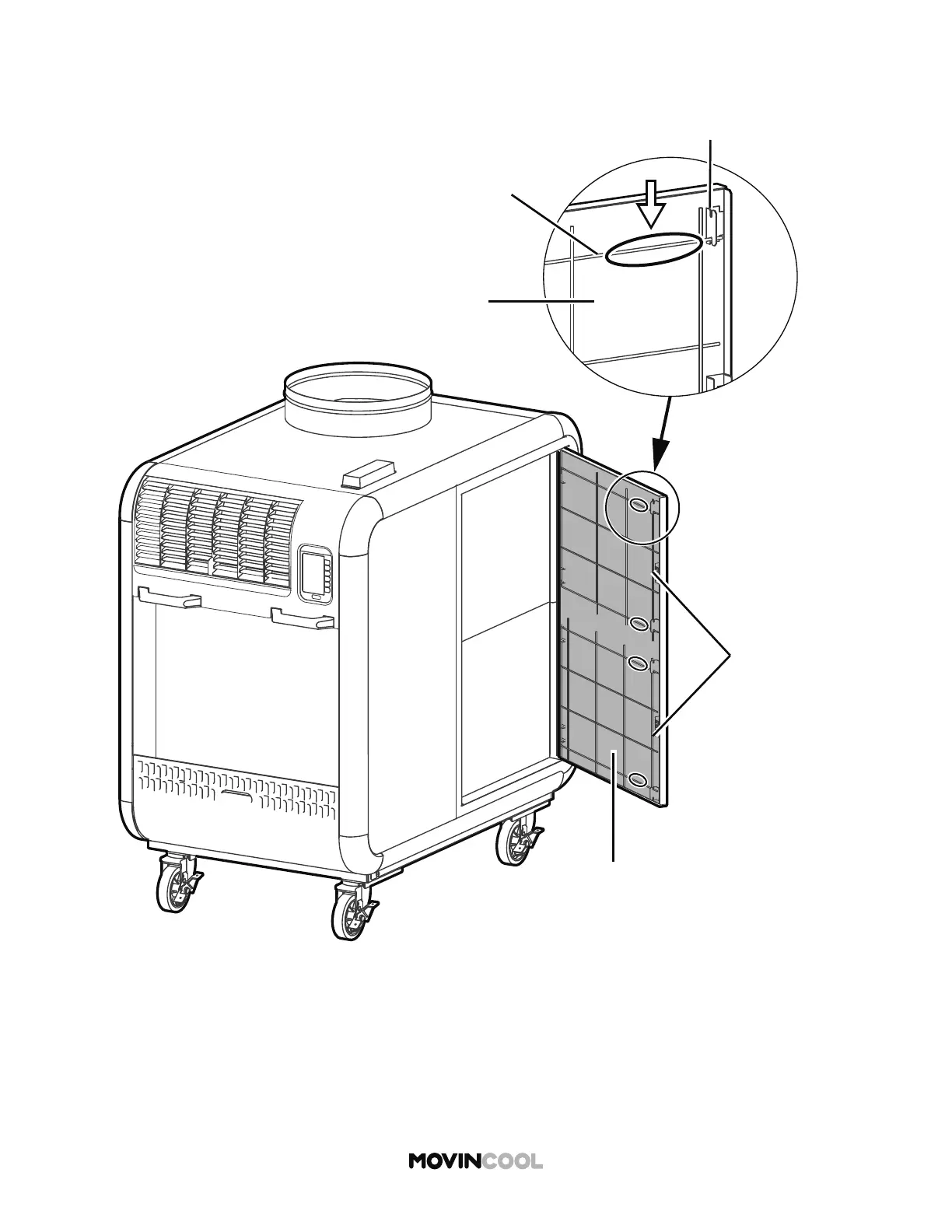 MOVINCOOL