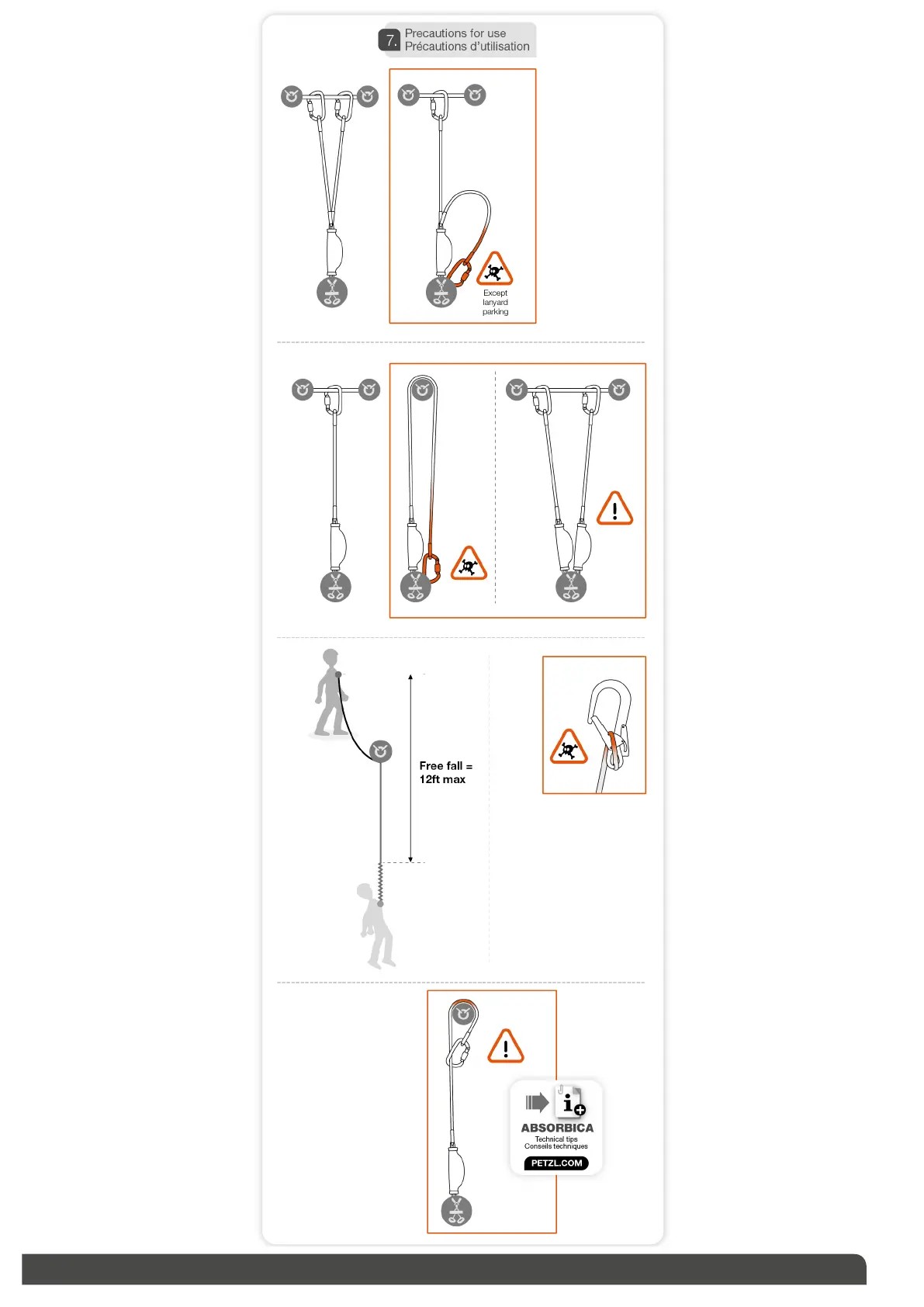 7. Precautions for use
Précautions d'utilisation

Except lanyard parking

Free fall = 12ft max

ABSORBICA
Technical tips
Conseils techniques
PETZL.COM