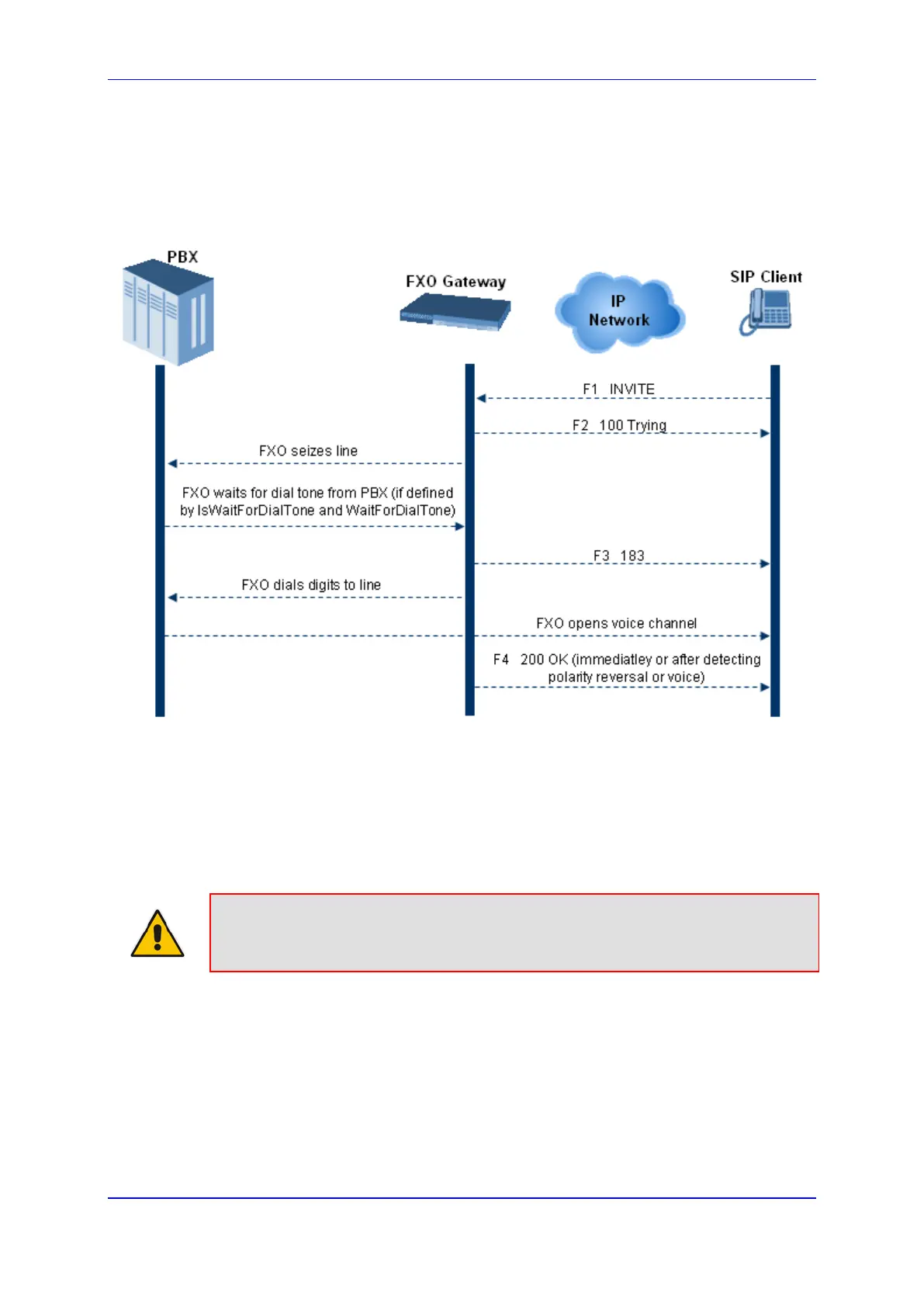 PBX

FXO Gateway

IP Network

SIP Client

F1 INVITE

F2 100 Trying

FXO seizes line

FXO waits for dial tone from PBX (if defined by IsWaitForDialTone and WaitForDialTone)

F3 183

FXO dials digits to line

FXO opens voice channel

F4 200 OK (immediatley or after detecting polarity reversal or voice)