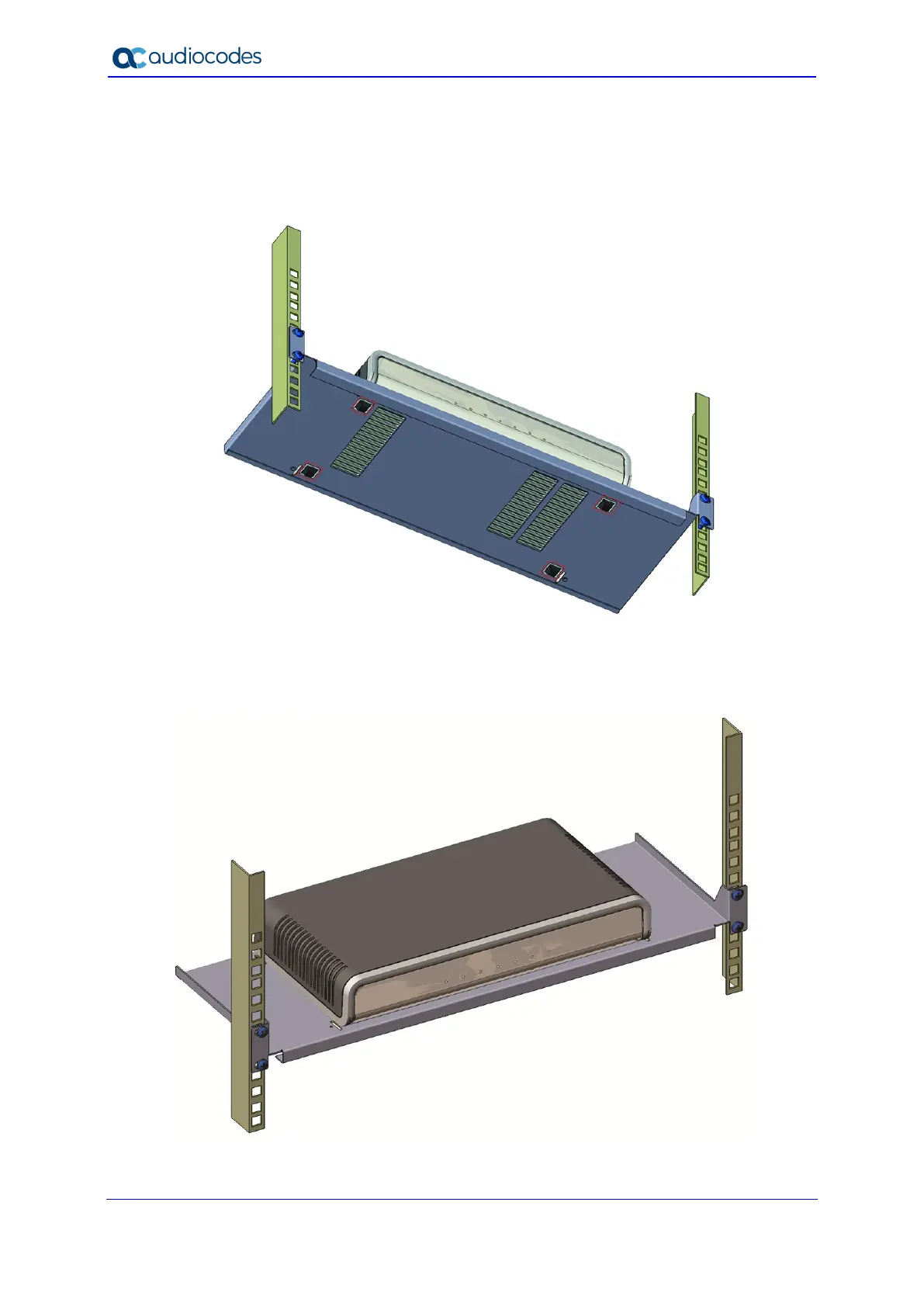 audiocodes