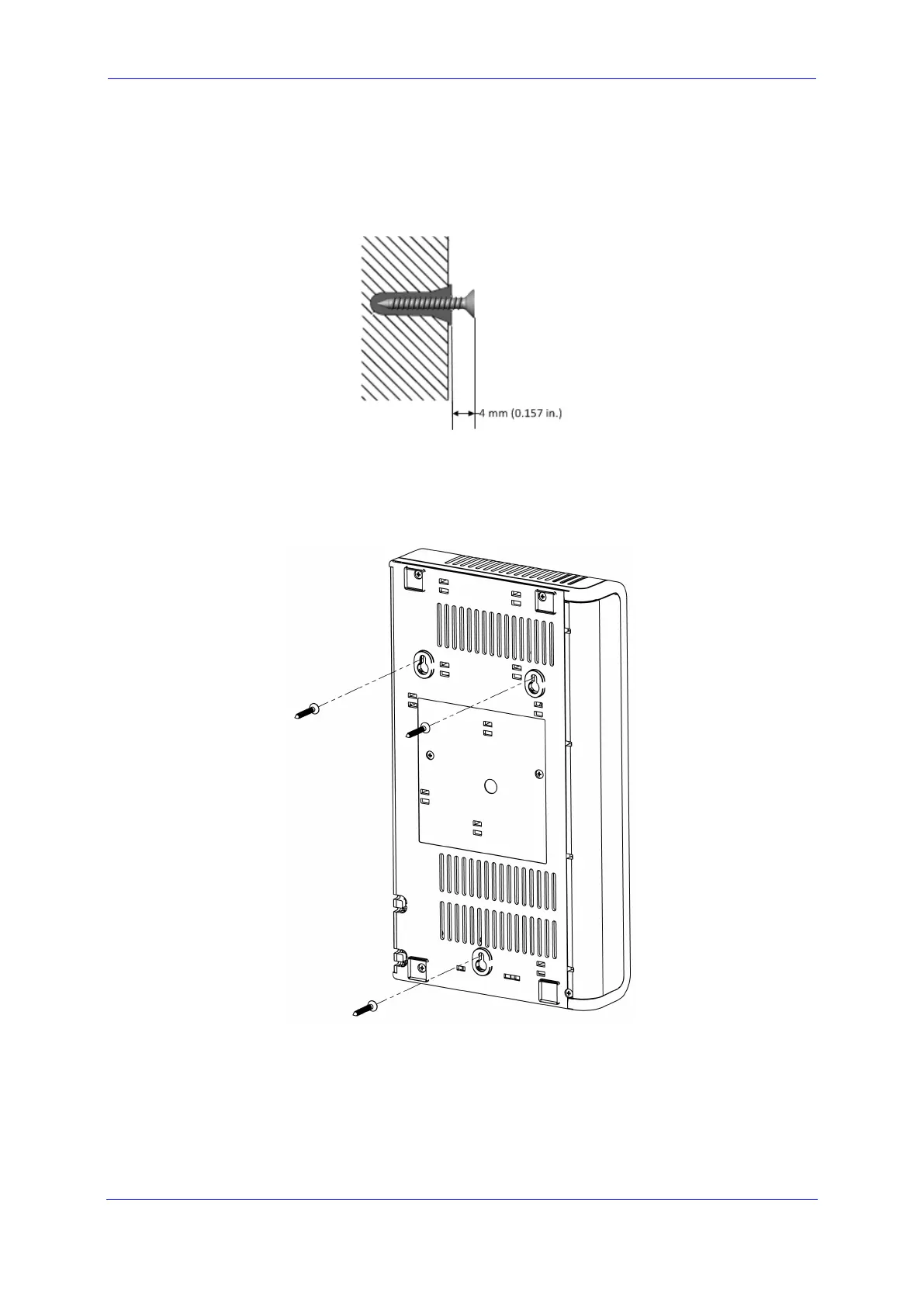 4 mm (0.157 in.)