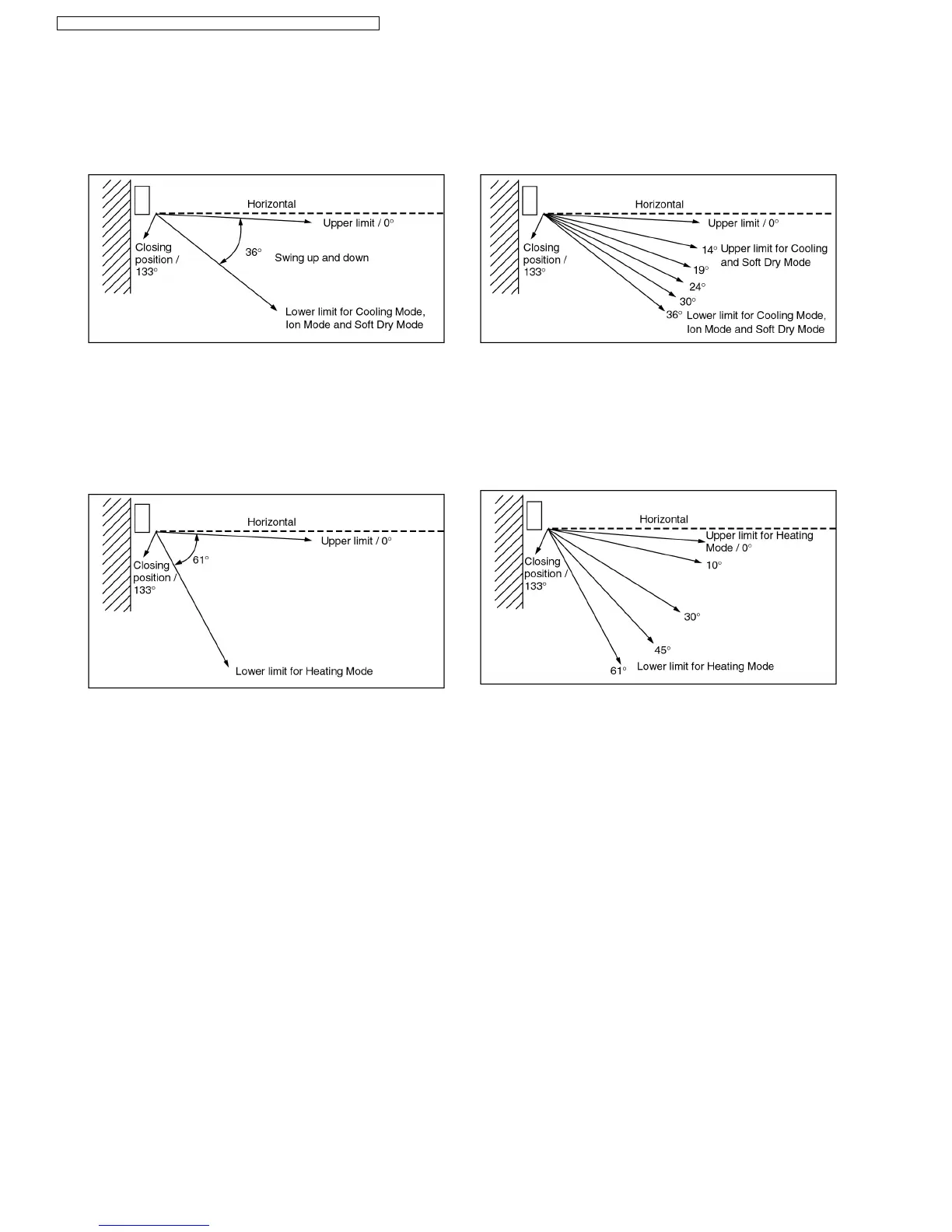 Horizontal

Upper limit / 0°

Closing position / 133°

36°

Swing up and down

Lower limit for Cooling Mode, Ion Mode and Soft Dry Mode

Horizontal

Upper limit / 0°

Closing position / 133°

14° Upper limit for Cooling and Soft Dry Mode

19°

24°

30°

36° Lower limit for Cooling Mode, Ion Mode and Soft Dry Mode

Horizontal

Upper limit / 0°

Closing position / 133°

61°

Lower limit for Heating Mode

Horizontal

Upper limit for Heating Mode / 0°

Closing position / 133°

10°

30°

45°

61° Lower limit for Heating Mode