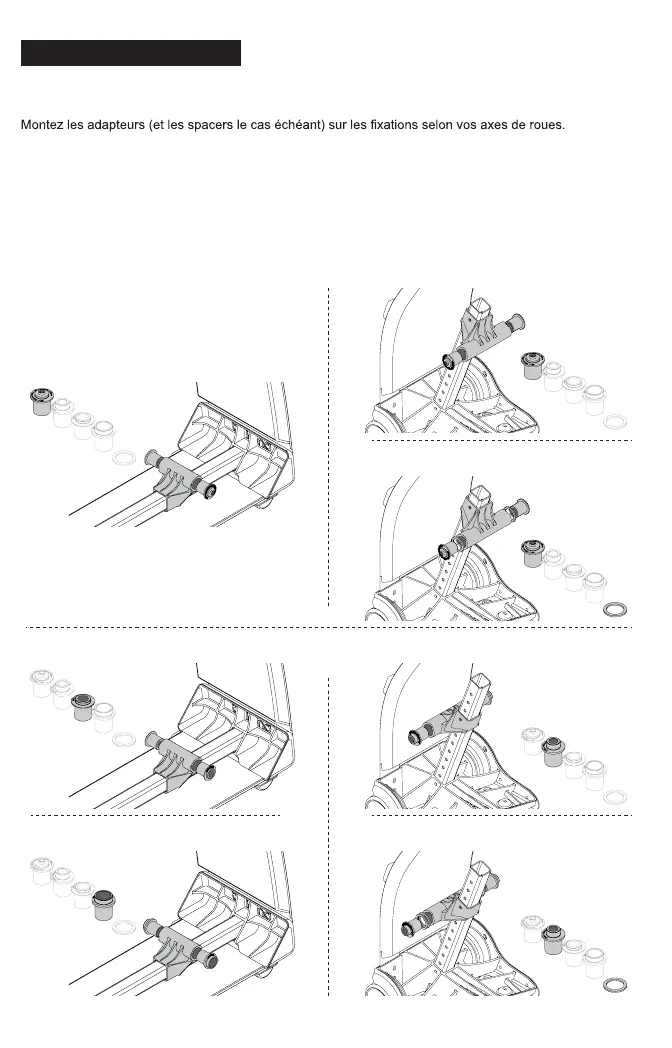 Montez les adapteurs (et les spacers le cas échéant) sur les fixations selon vos axes de roues.