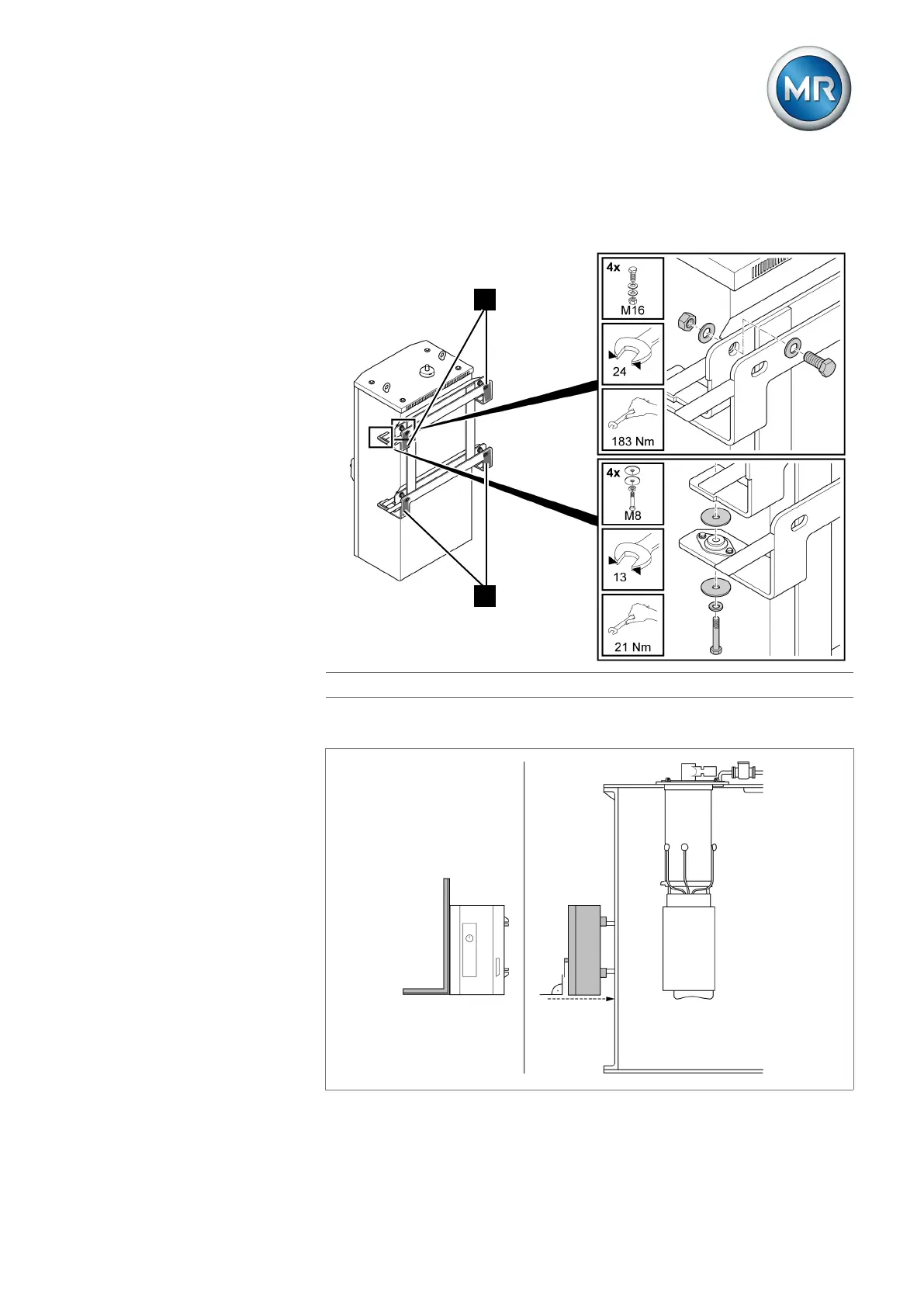 MR

4x
M16
24
183 Nm
4x
M8
13
21 Nm