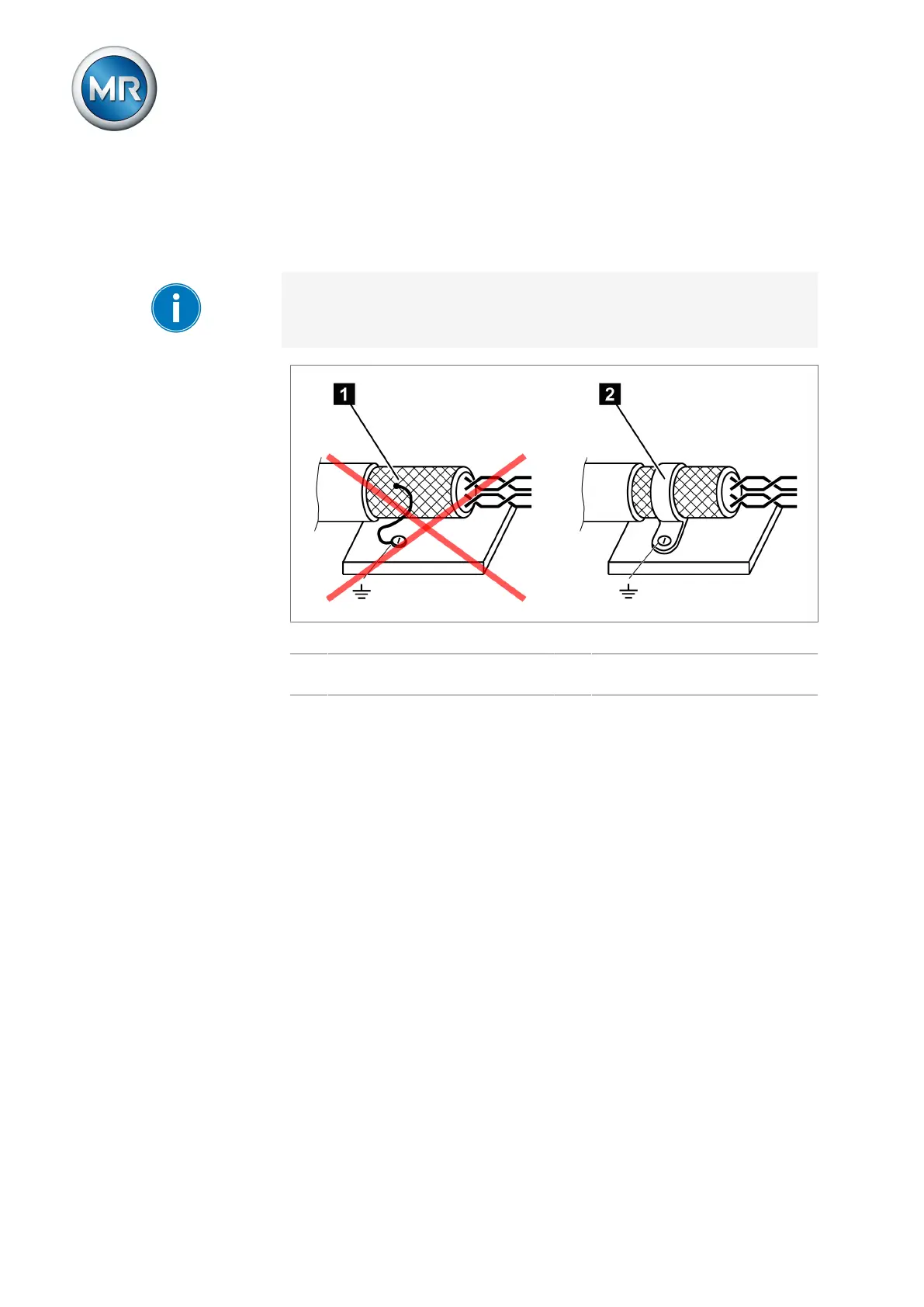 MR

1

2