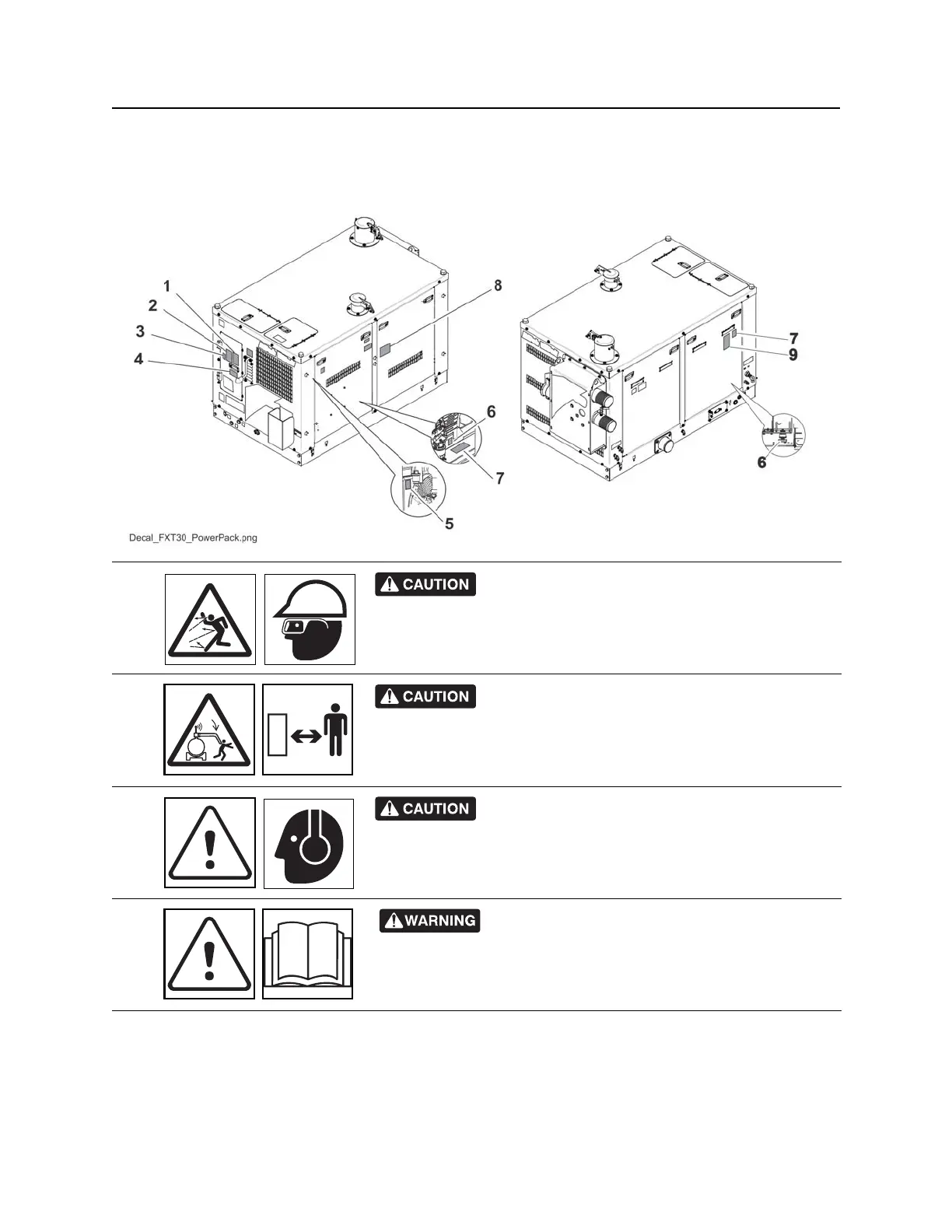 1
2
3
4
8
6
7
5
7
9
6

Decal_FXT30_PowerPack.png

CAUTION

CAUTION

CAUTION

WARNING