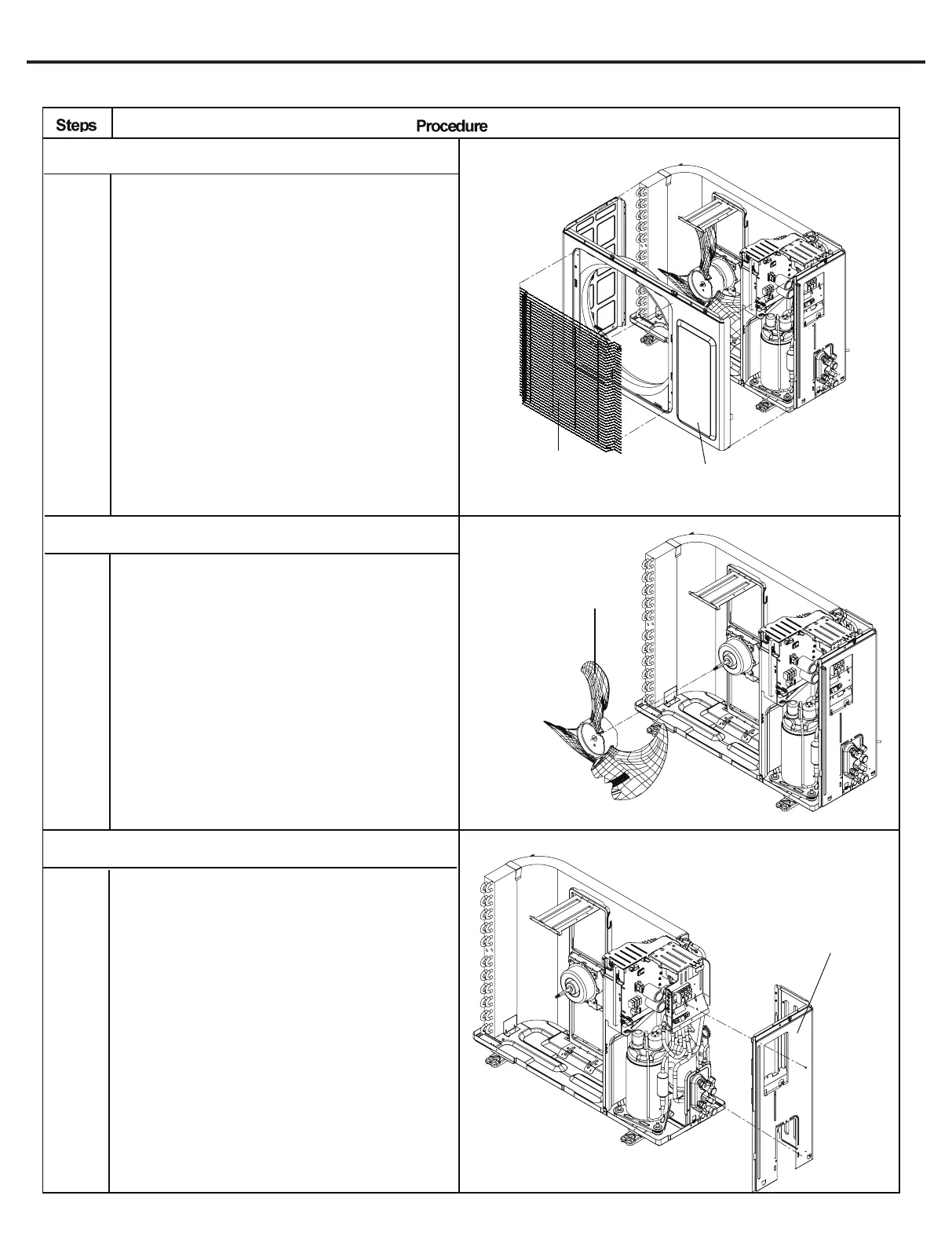 | Steps | Procedure |
|---|---|