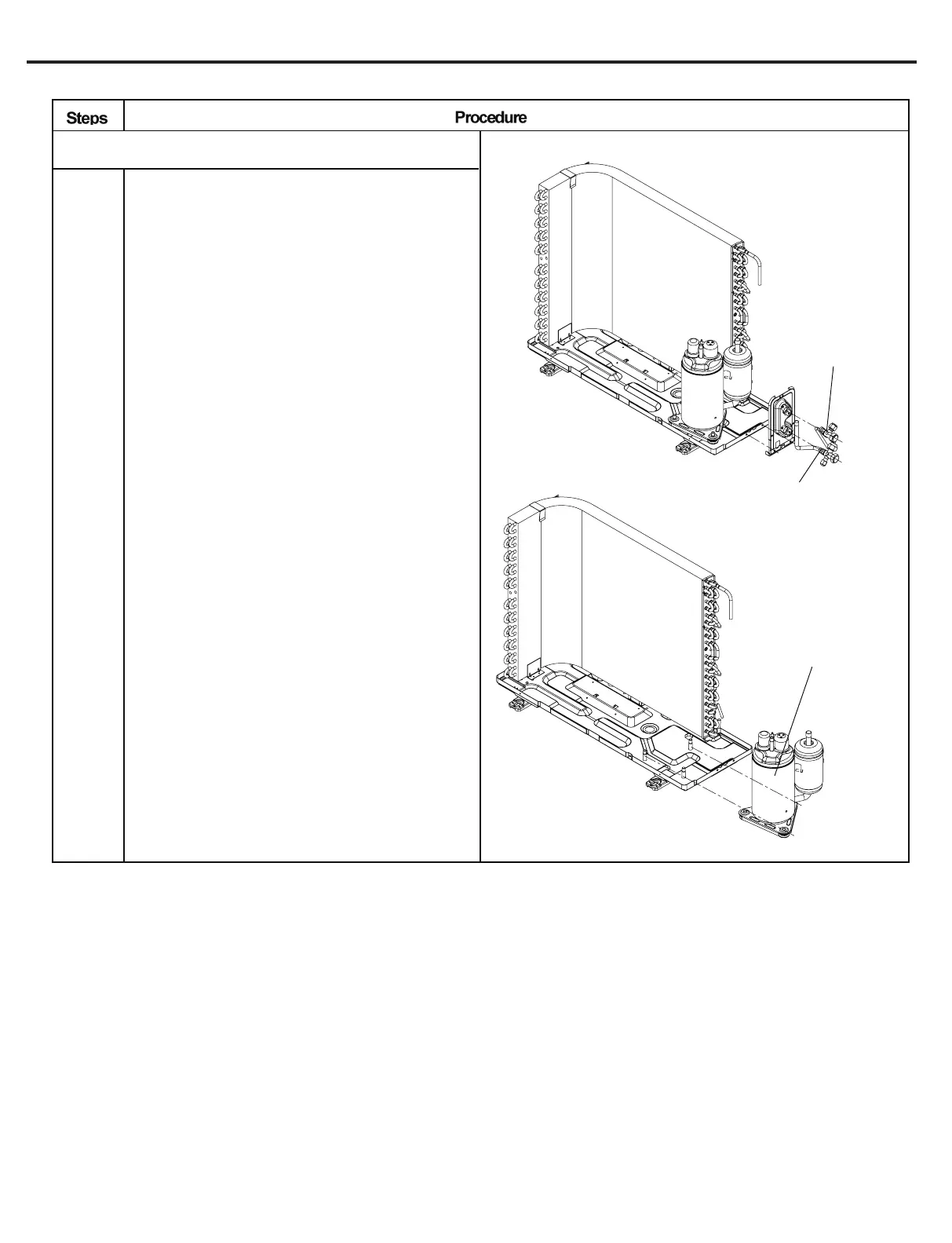 | Steps | Procedure |
|---|---|