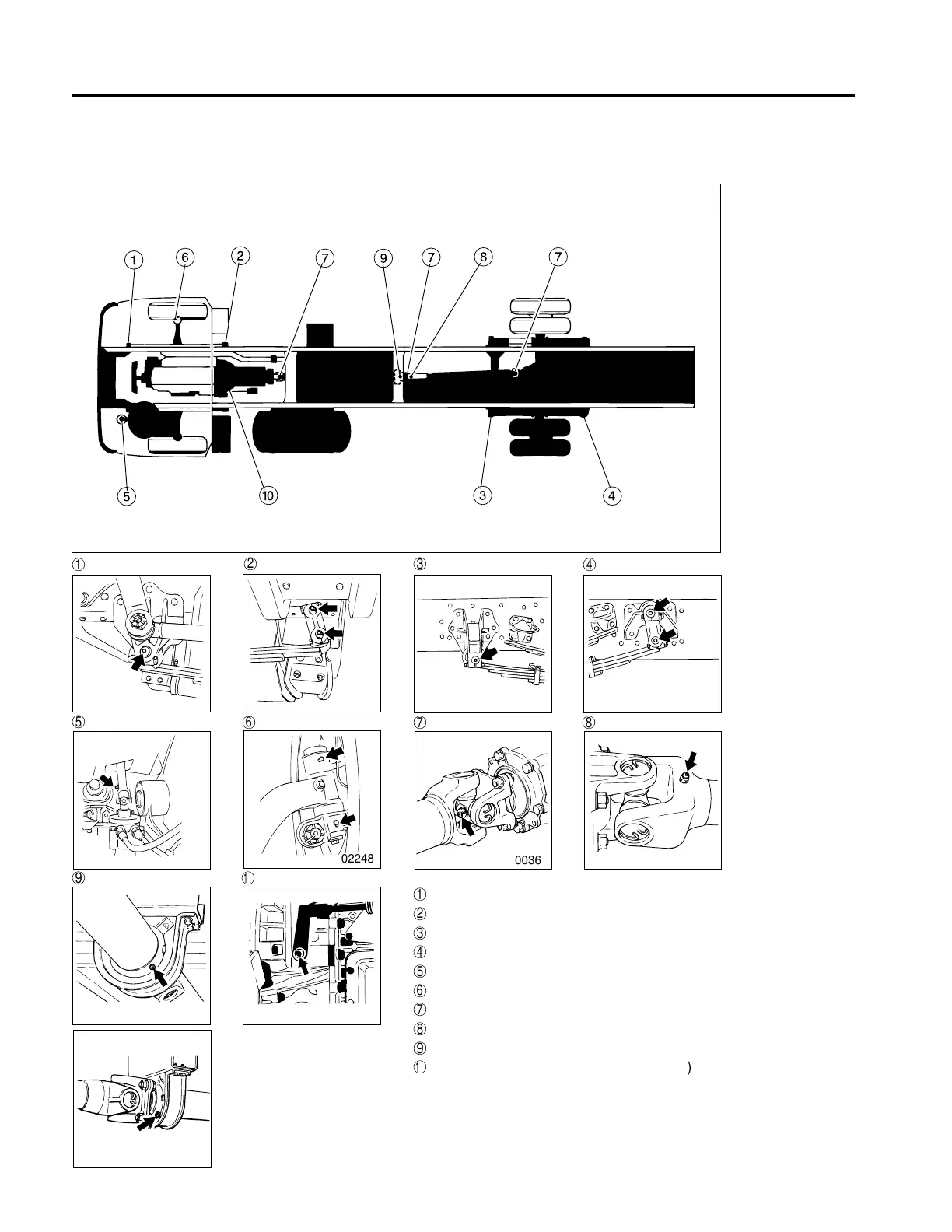 1
6
2
7
9
7
8
7
5
10
3
4

①

②

③

④

⑤

⑥

⑦

⑧

02248

0036

⑨

①

①
②
③
④
⑤
⑥
⑦
⑧
⑨
① )