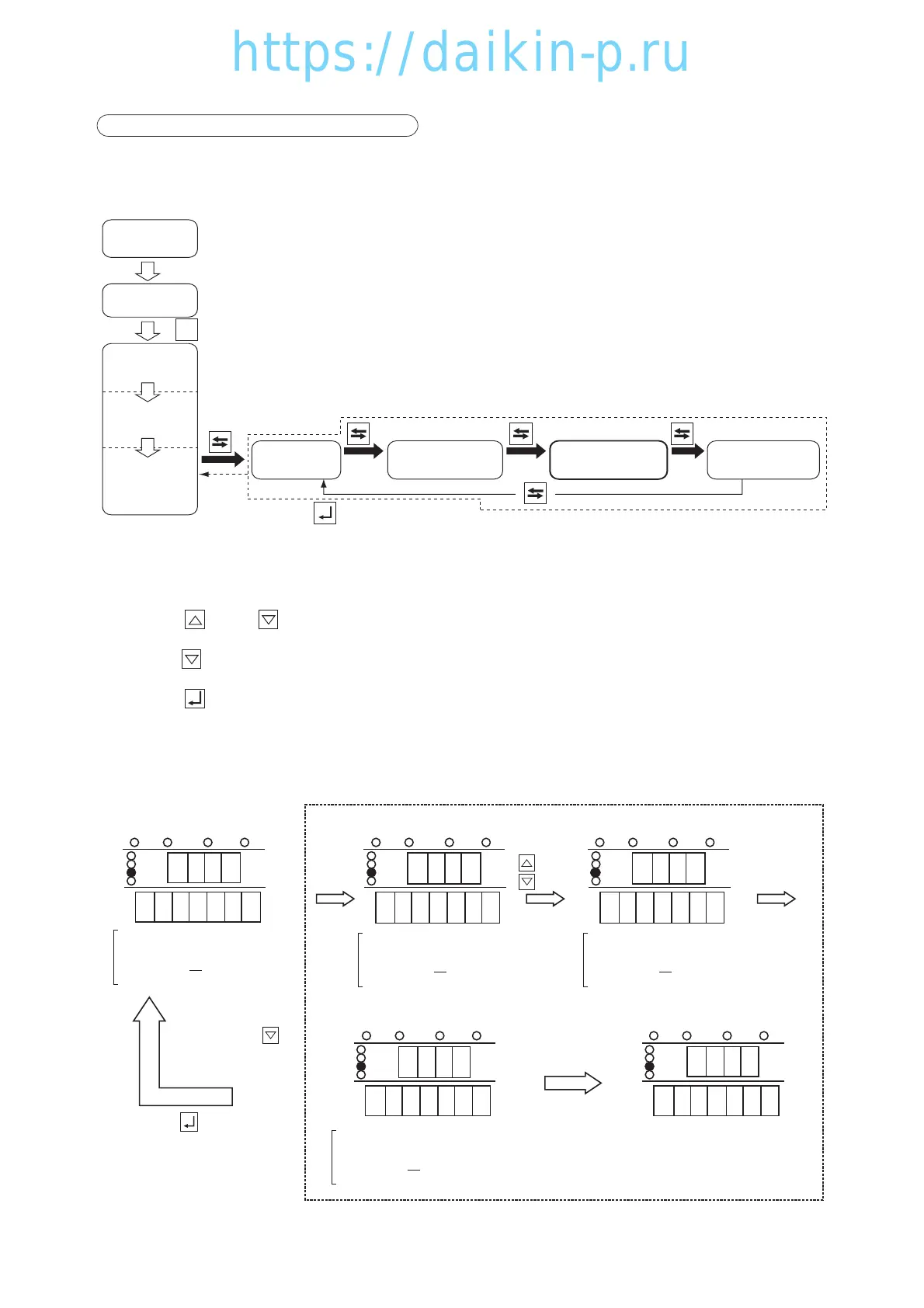 https://daikin-p.ru