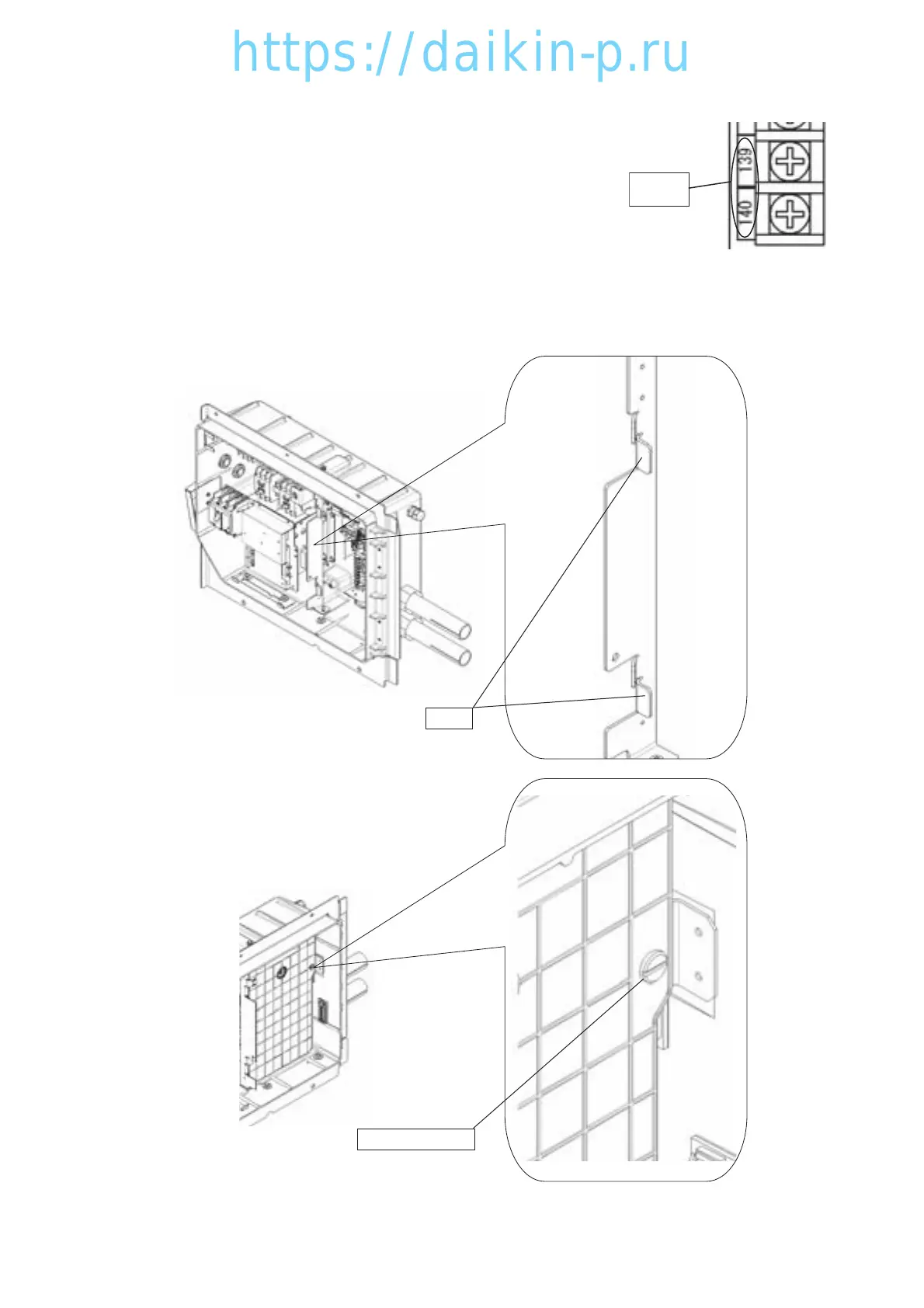 https://daikin-p.ru

139
140