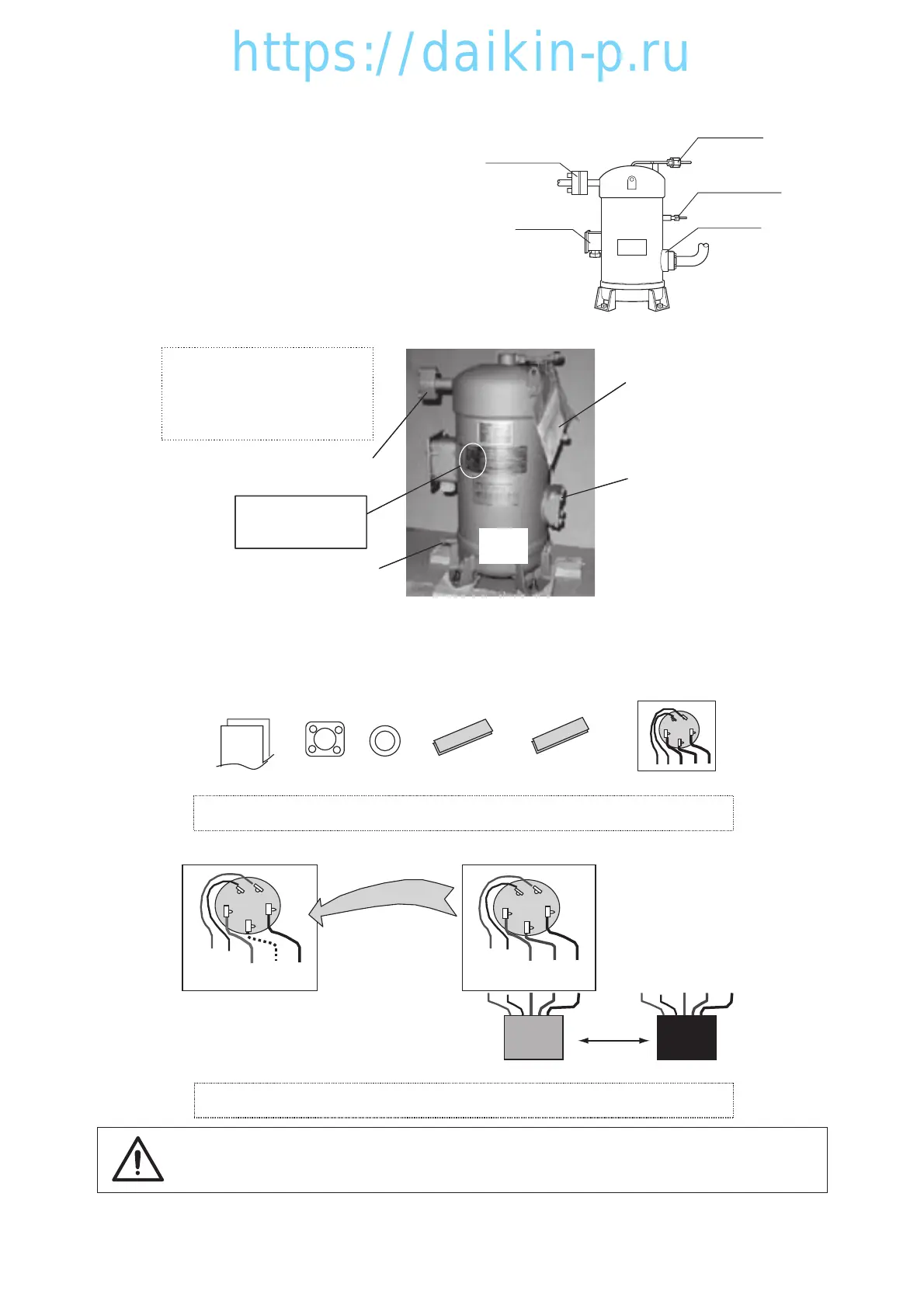 https://daikin-p.ru