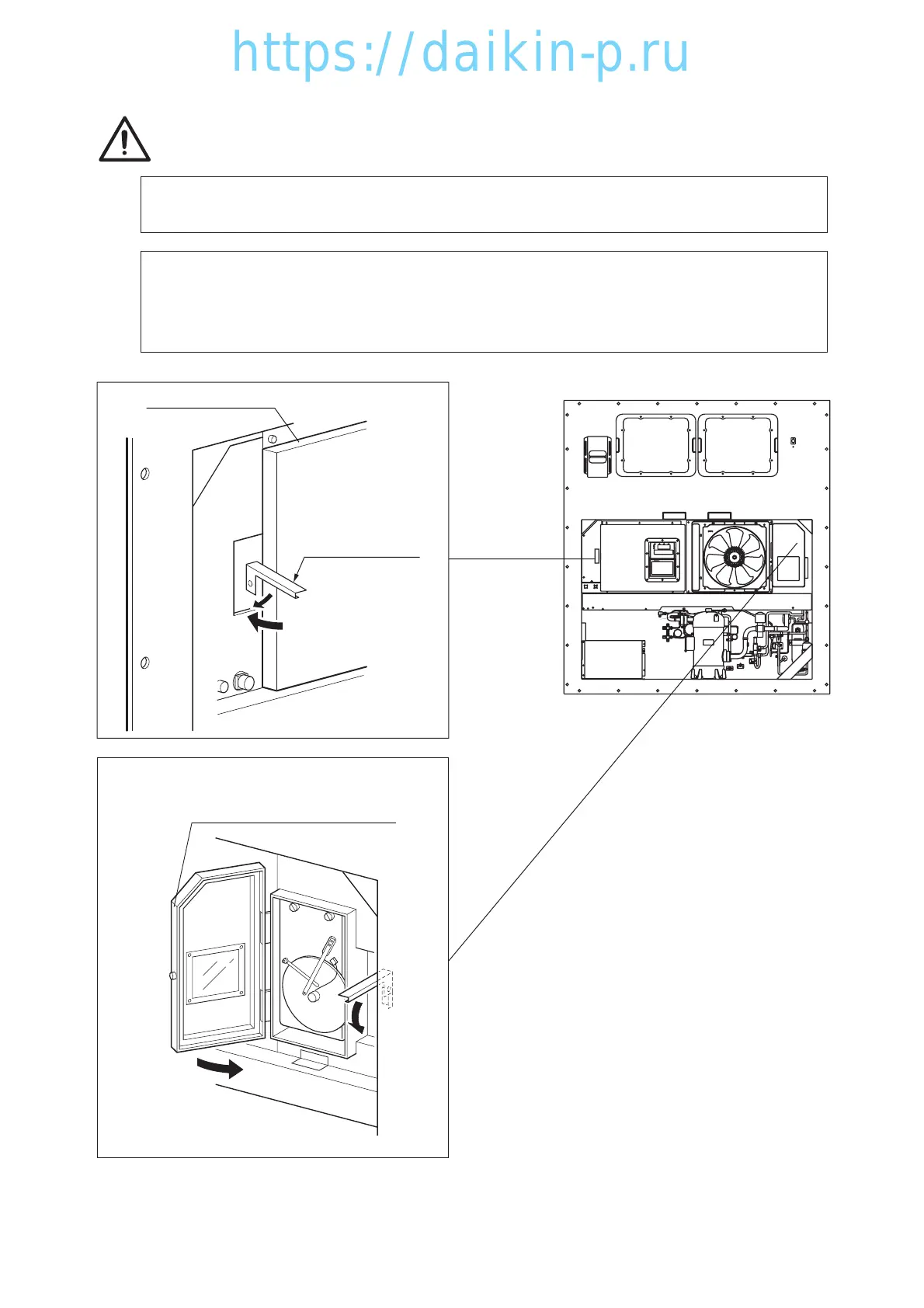 https://daikin-p.ru