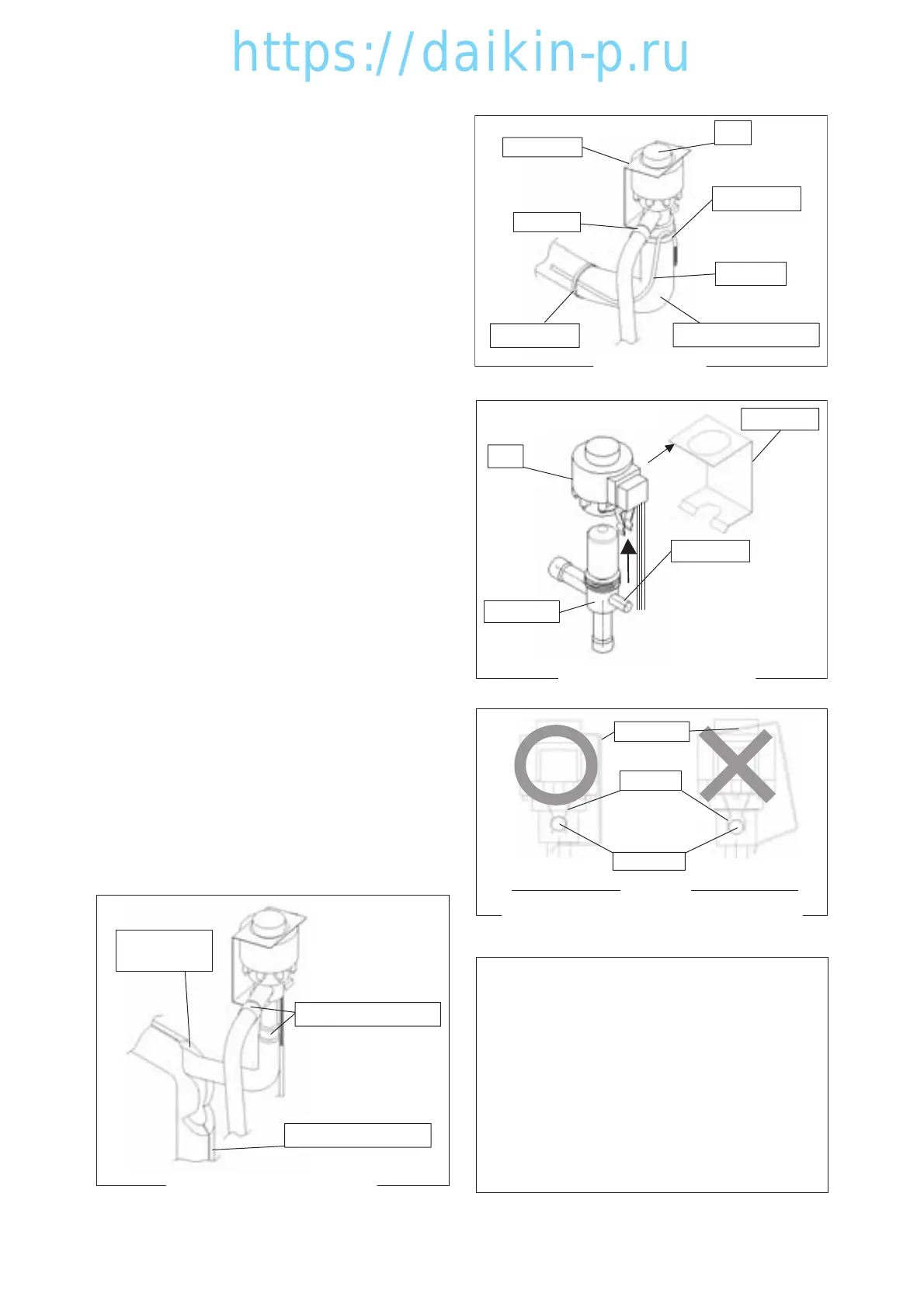 https://daikin-p.ru