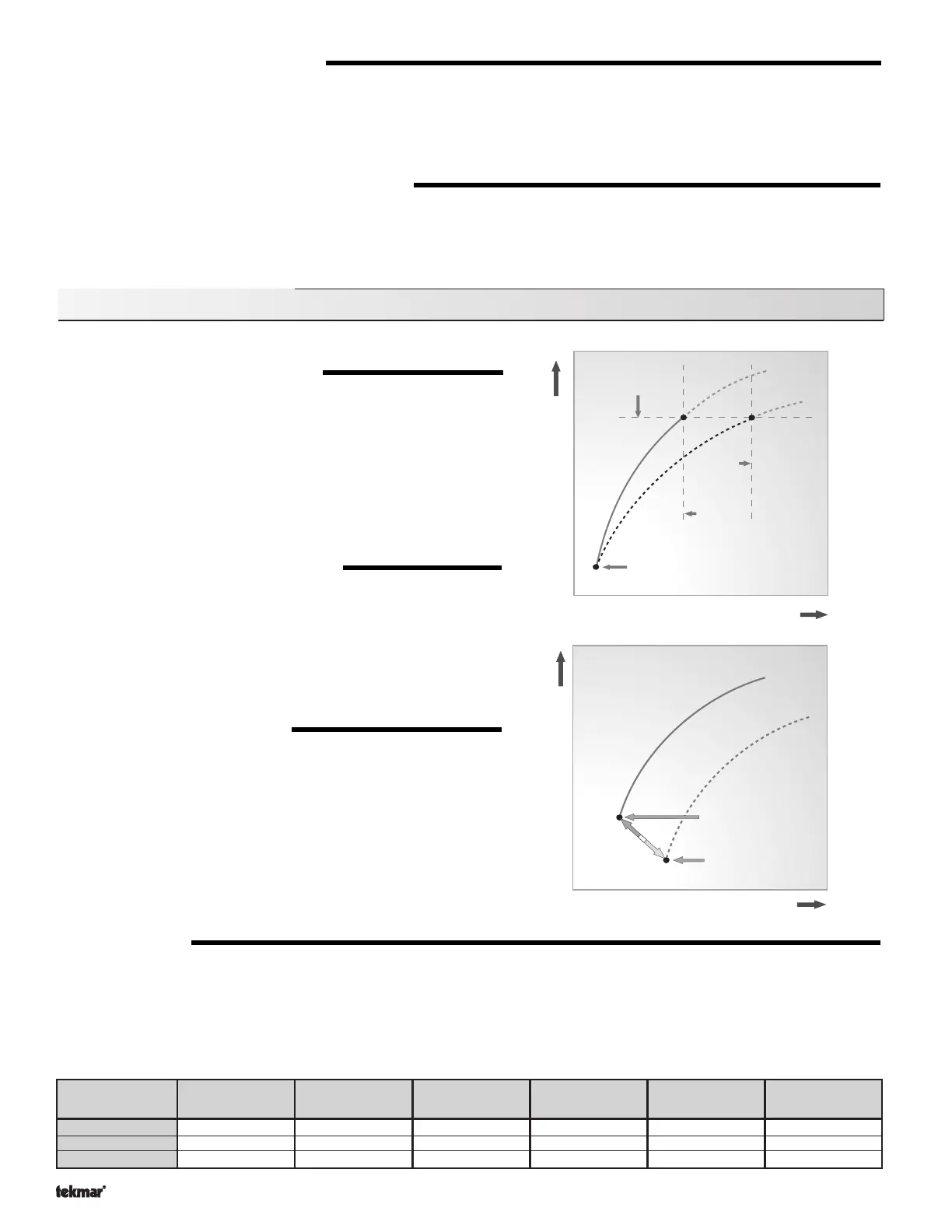 tekmar®